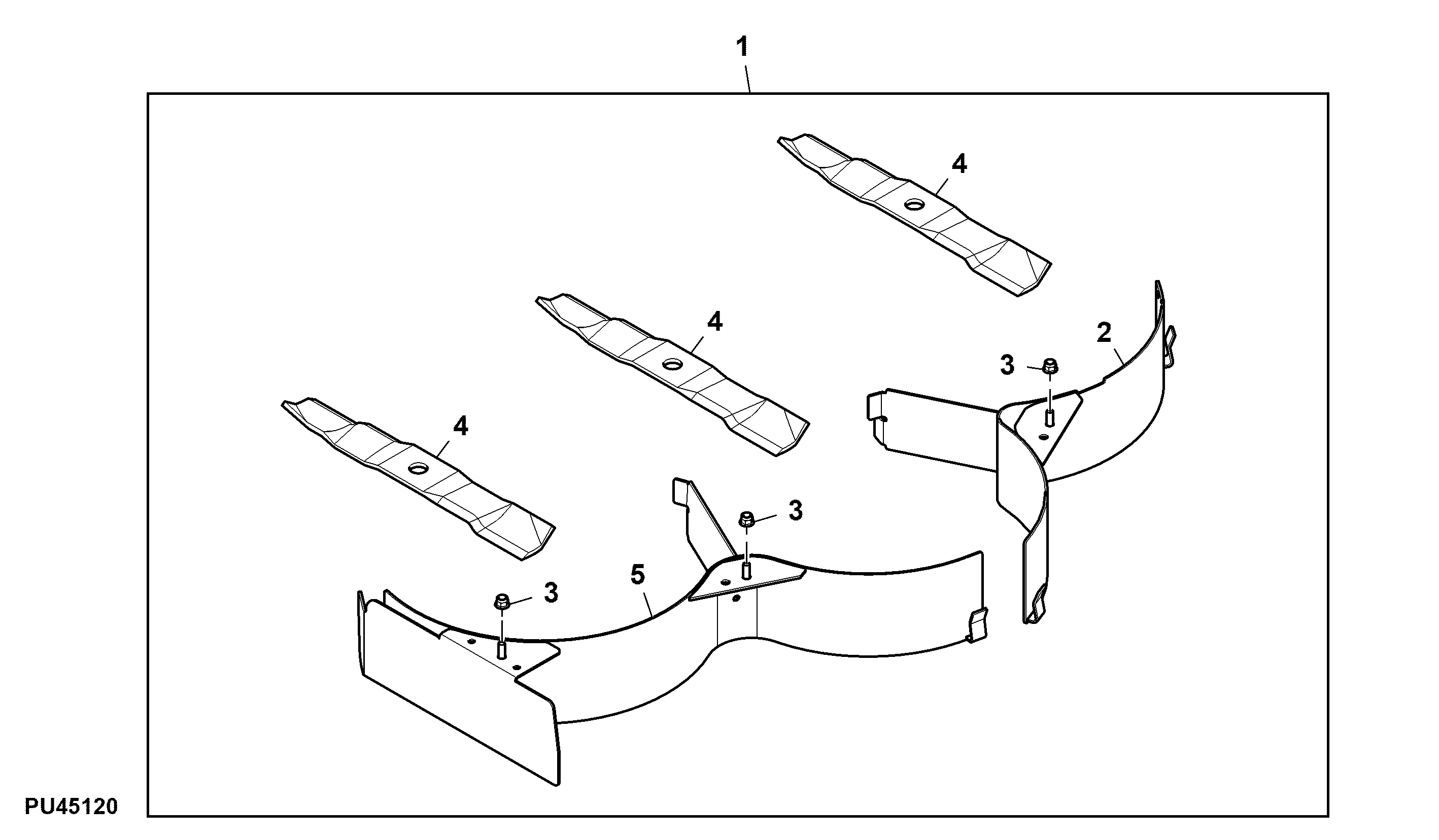 1

4

4

2

3

4

3

5

3

PU45120