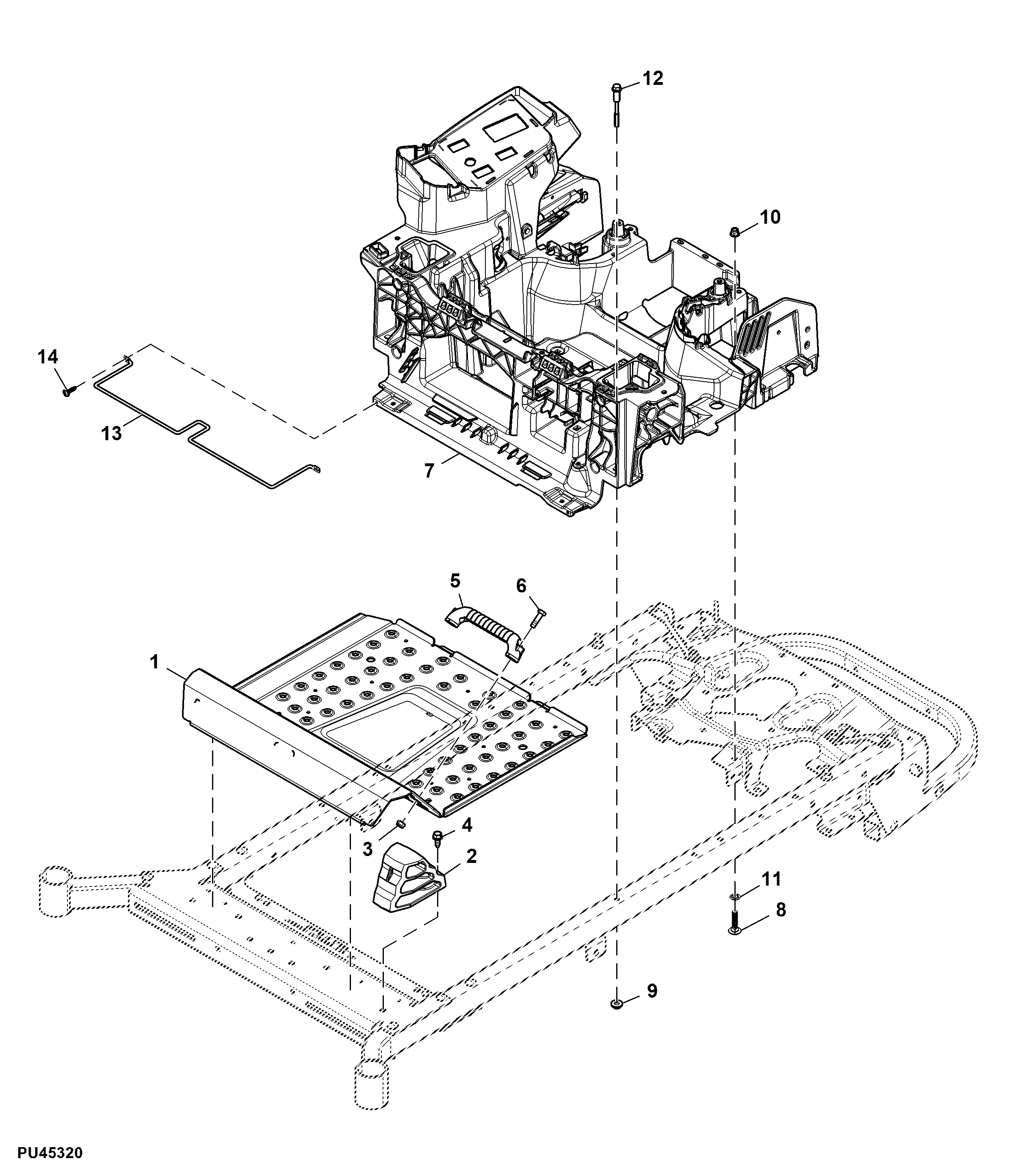 12
10
14
13
7
5
6
1
4
3
2
11
8
9
PU45320