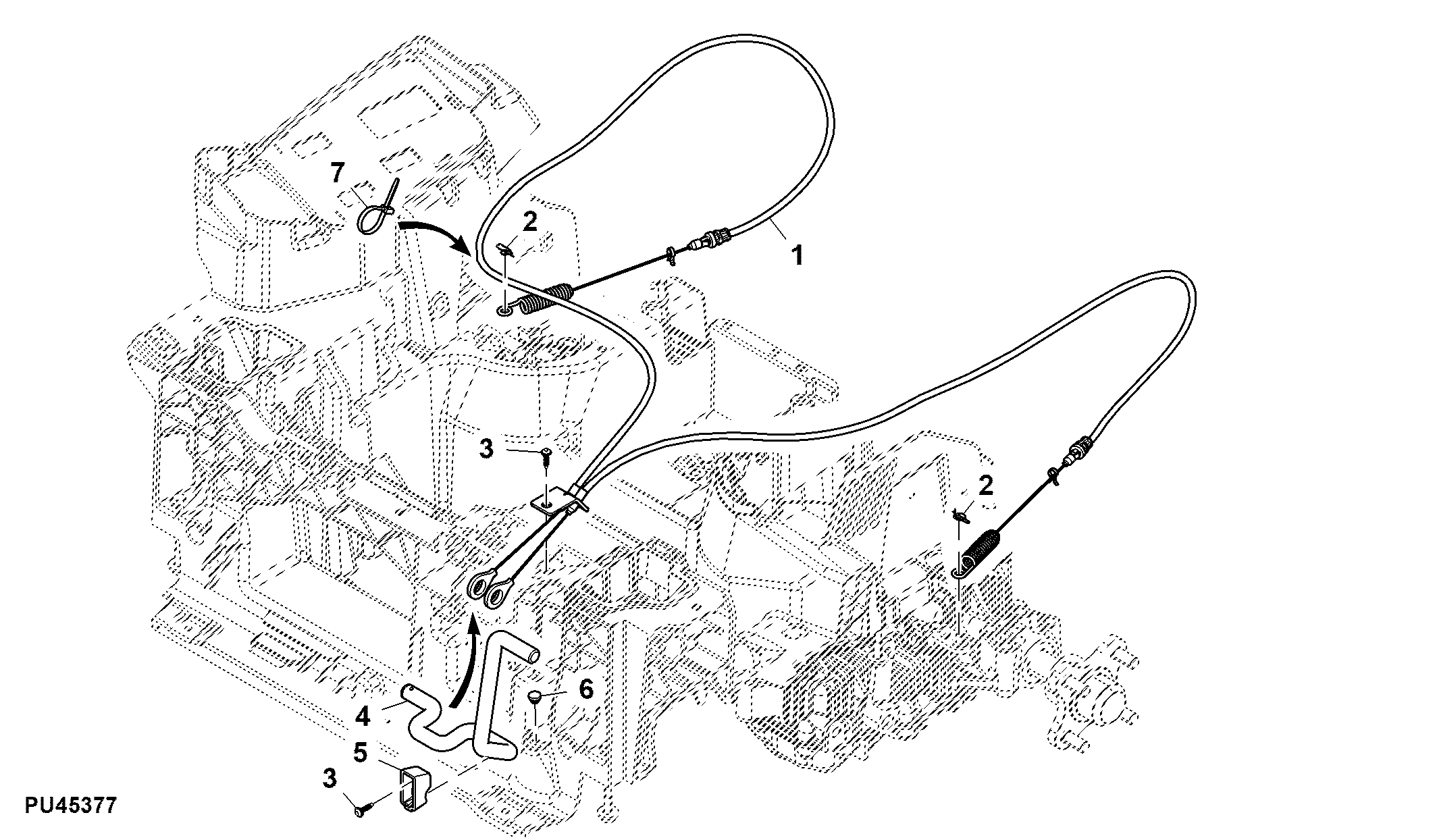 7
2
1
3
2
6
4
5
3
PU45377