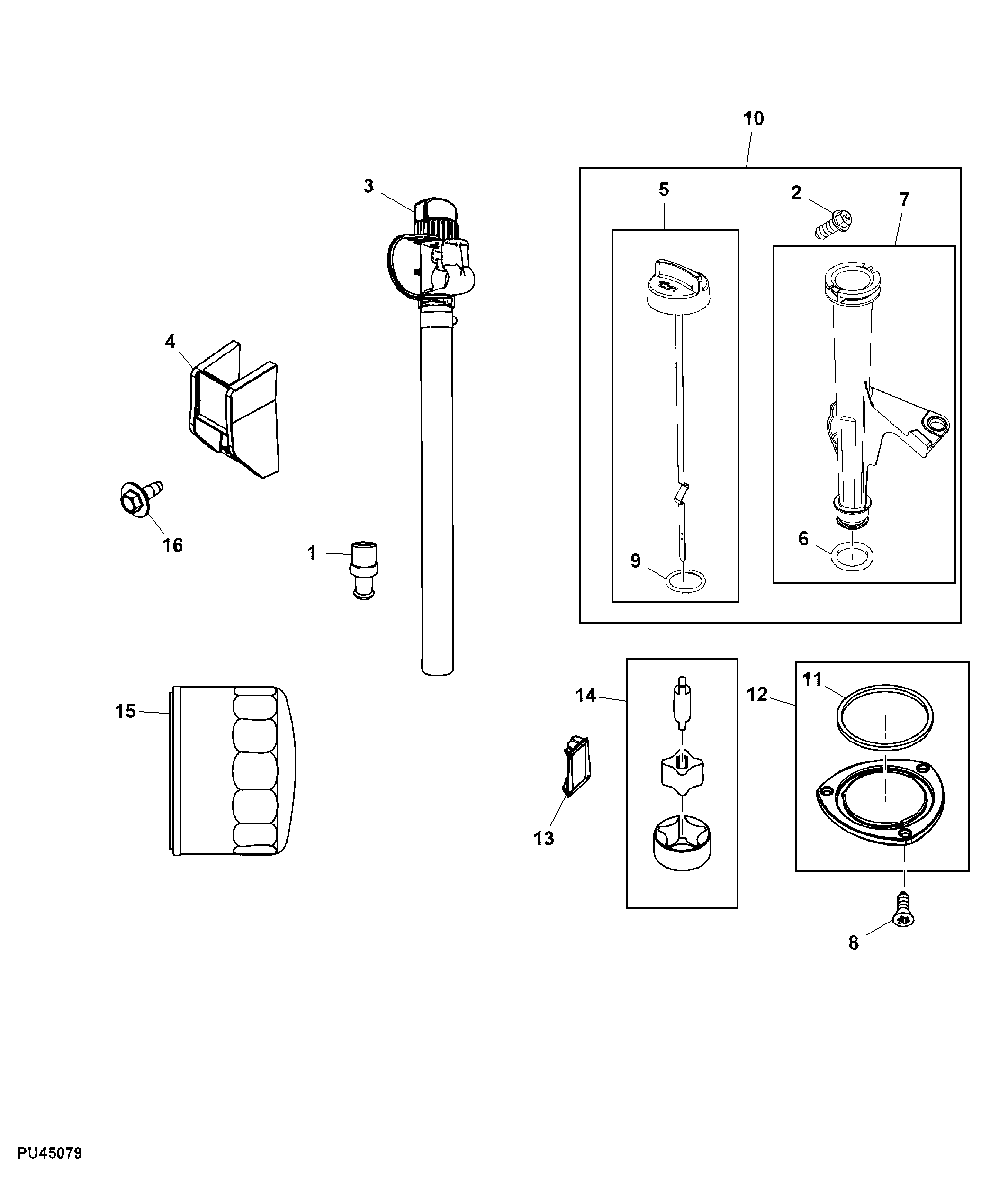 10
3
5
2
7
4
16
1
9
6
15
14
12
11
13
8
PU45079