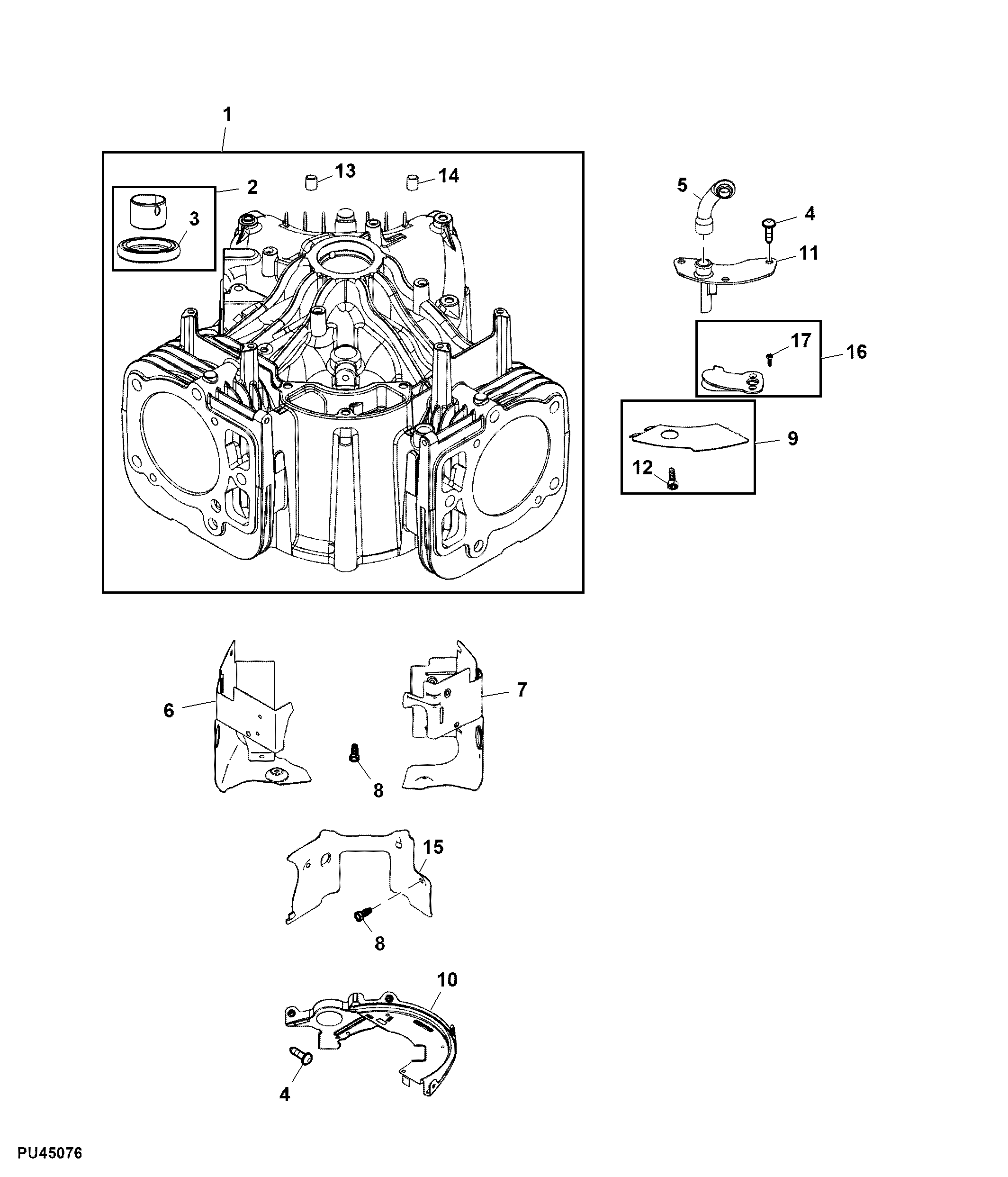 1
2
13
14
3
5
4
11
17
16
9
12
6
7
8
15
8
10
4
PU45076