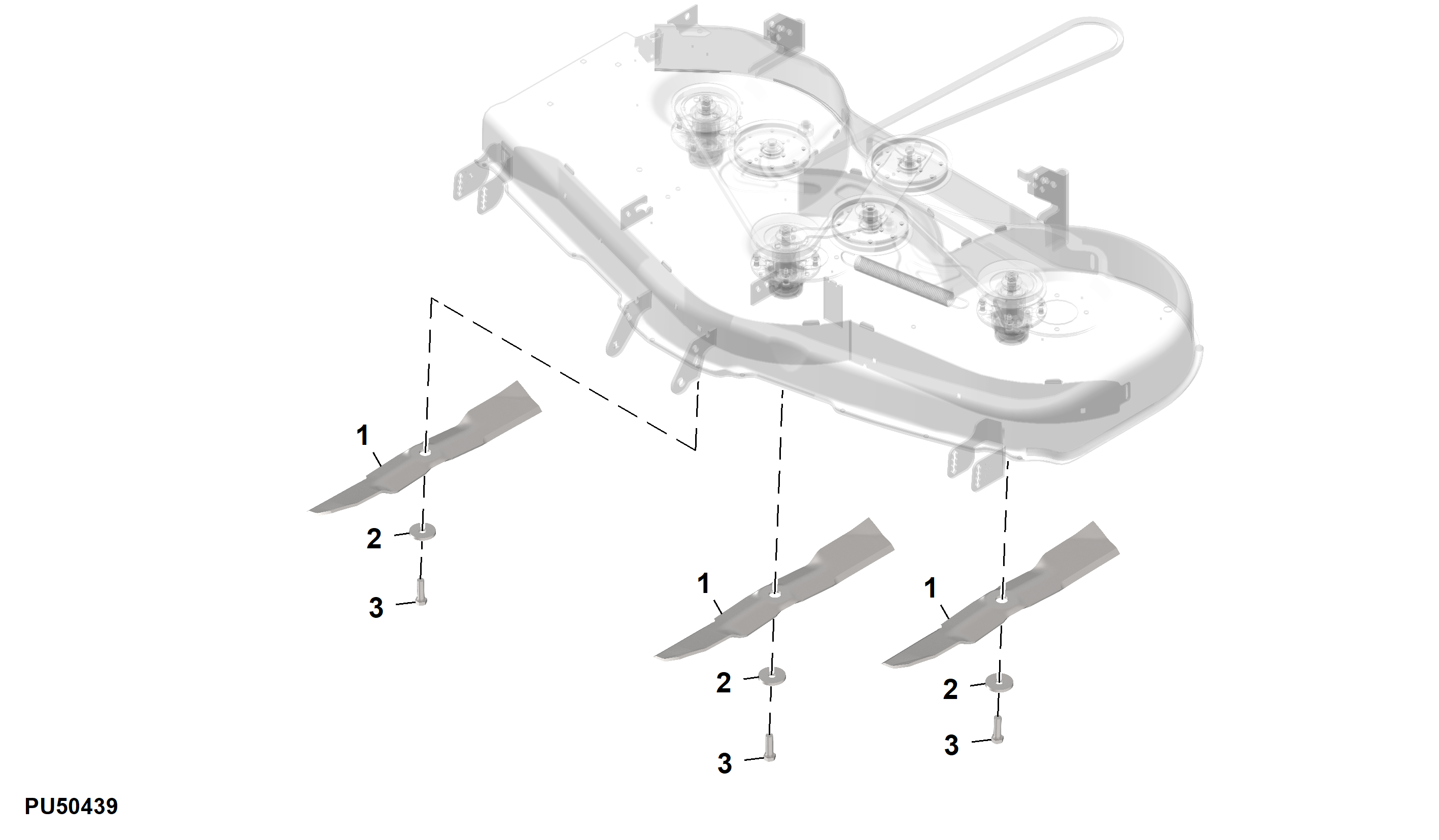 1
2
3
1
2
3
1
2
3
PU50439