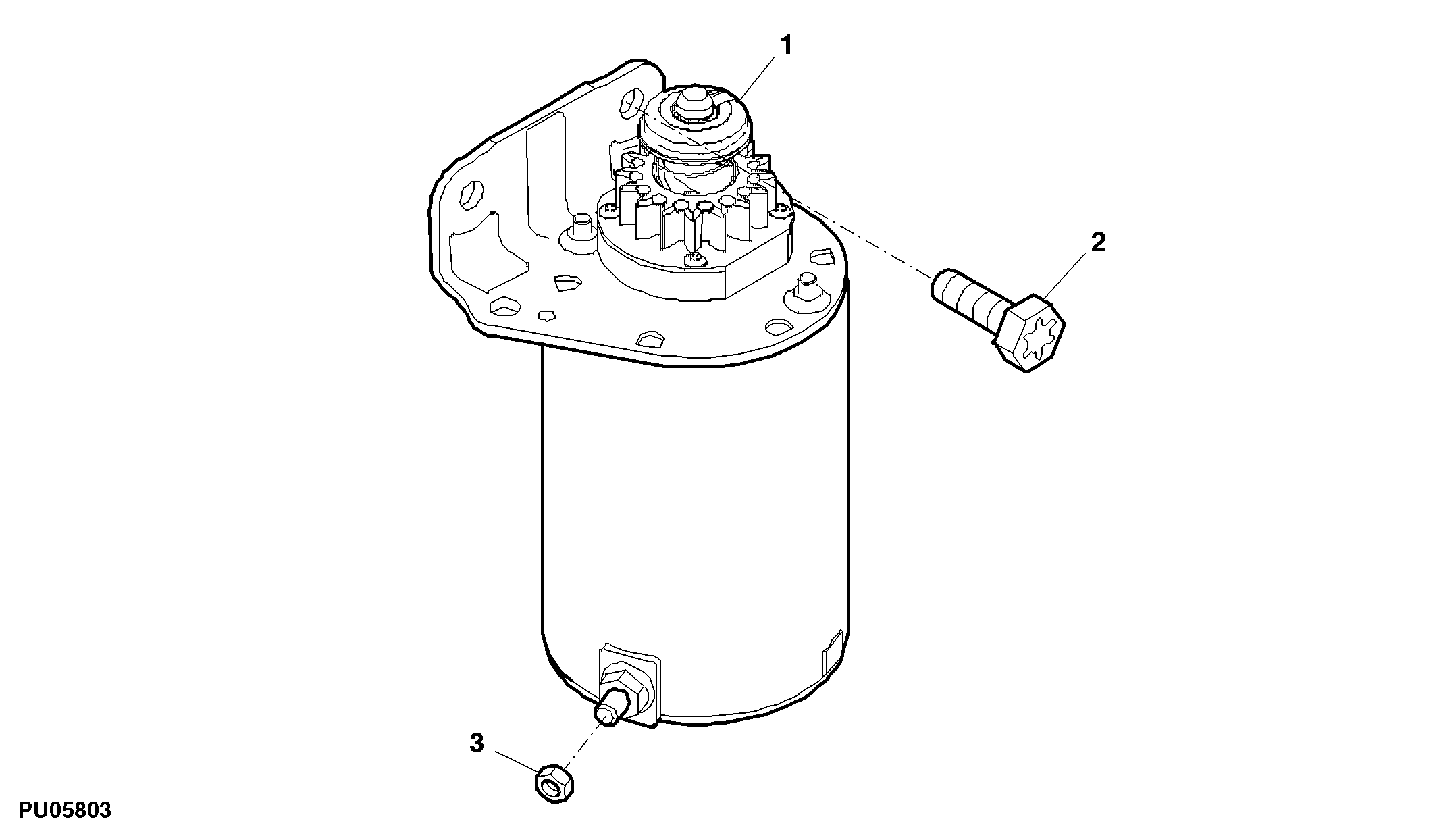 1

2

3

PU05803