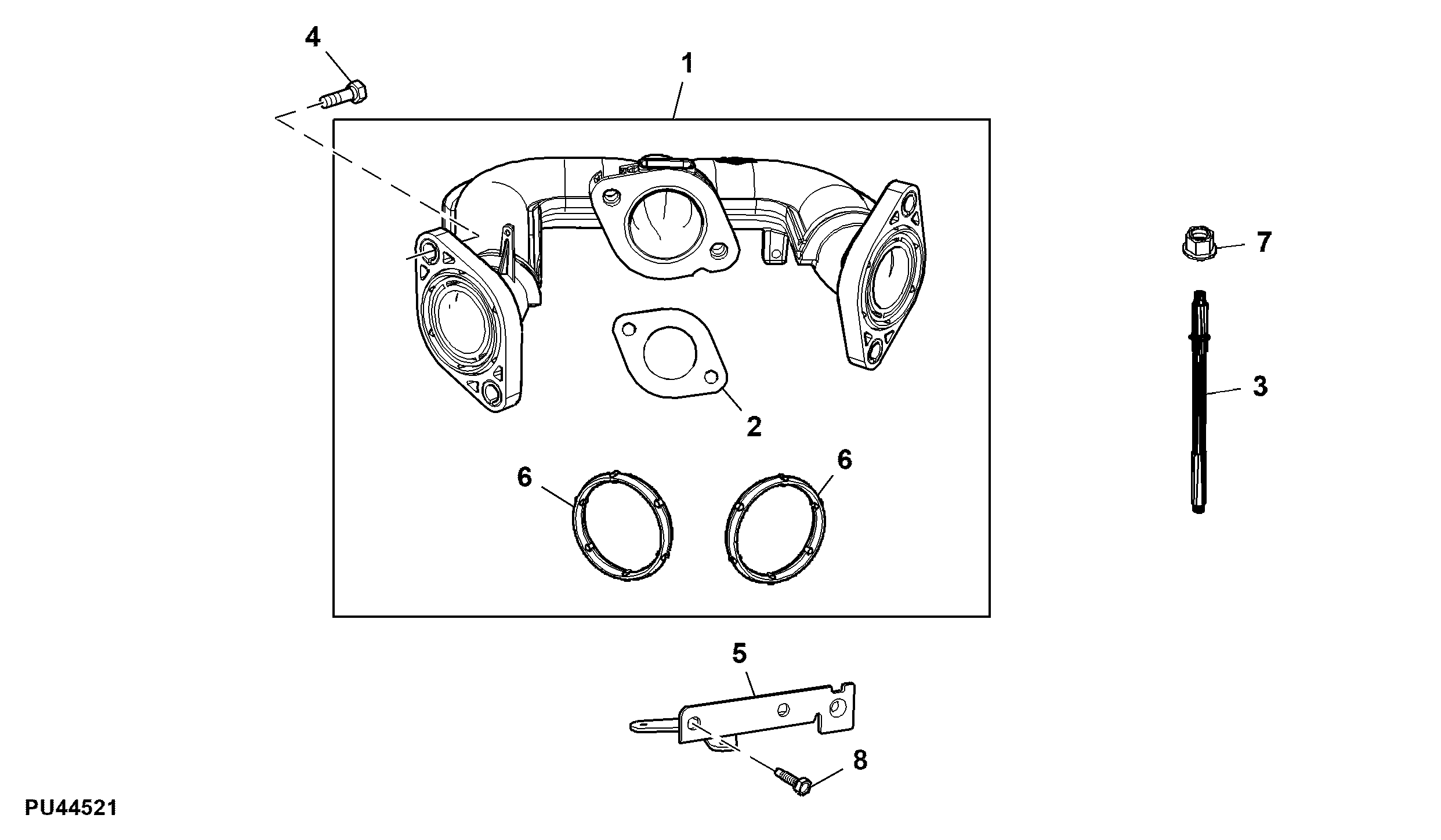 4

1

7

3

2

6

6

5

8

PU44521