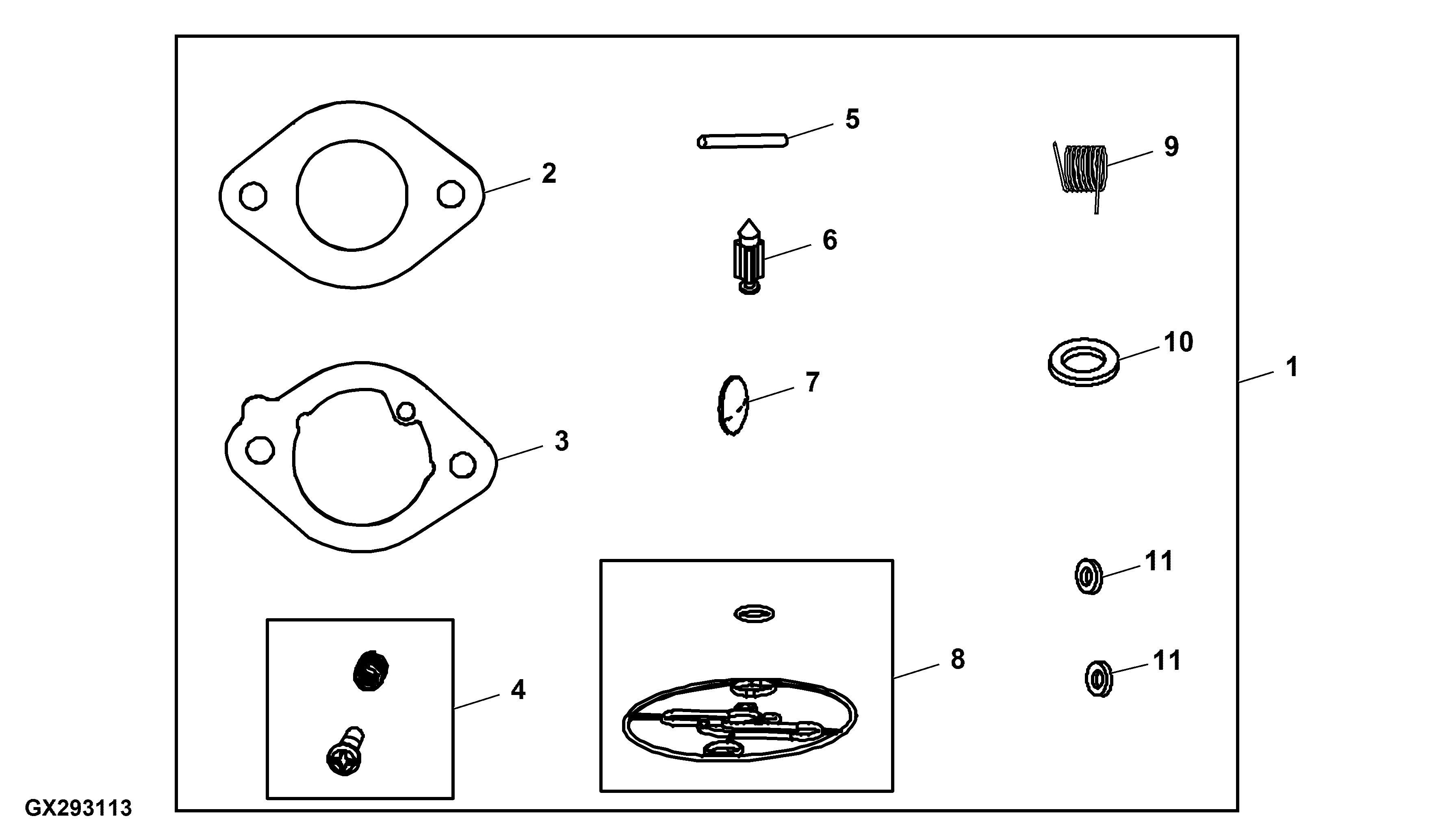 5
9
2
6
10
1
7
3
11
8
11
4
GX293113