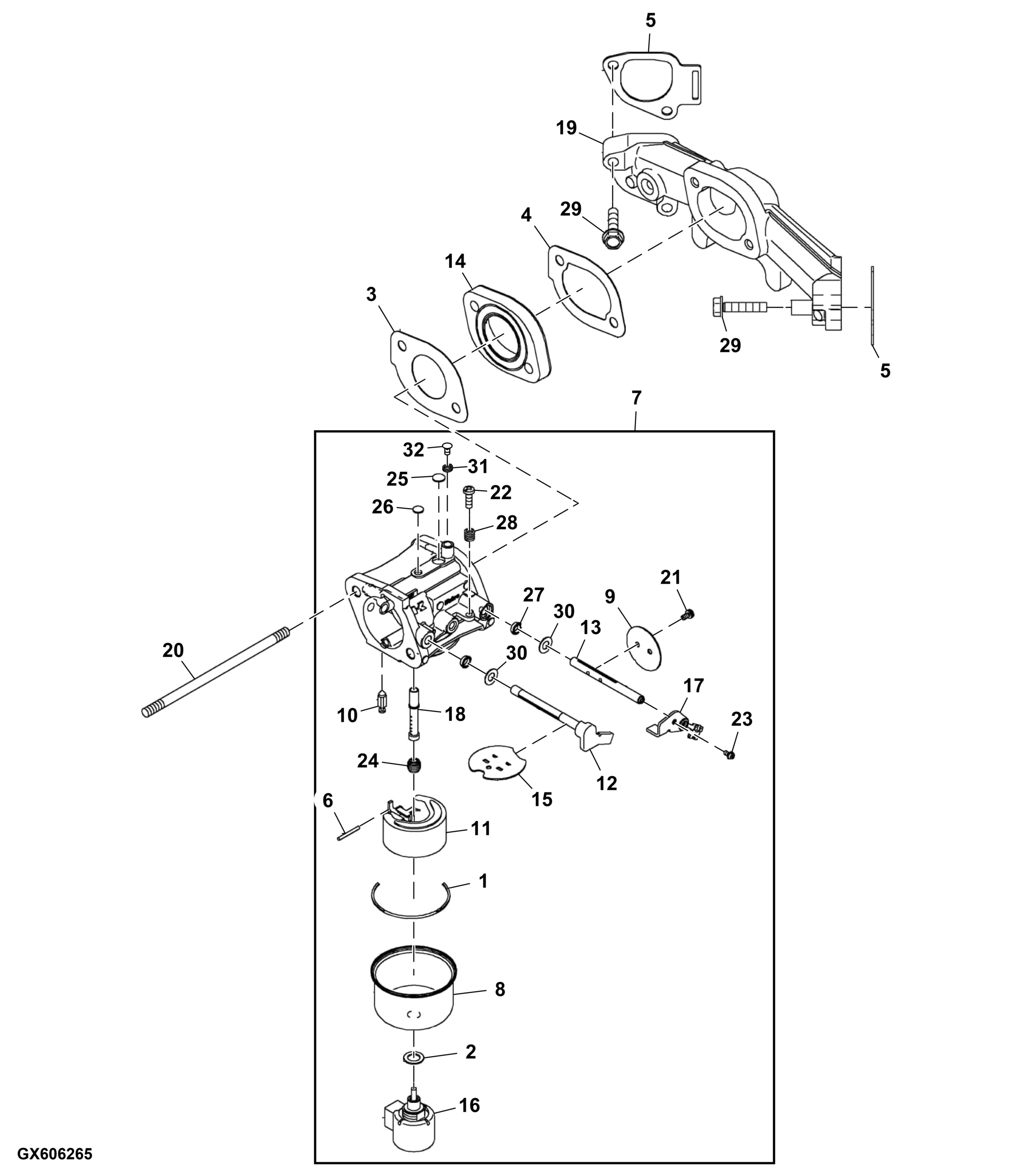 5
19
29
4
14
3
29
5
7
32
31
25
22
26
28
21
27
30
9
13
20
30
17
10
18
23
24
12
15
6
11
1
8
2
16
GX606265