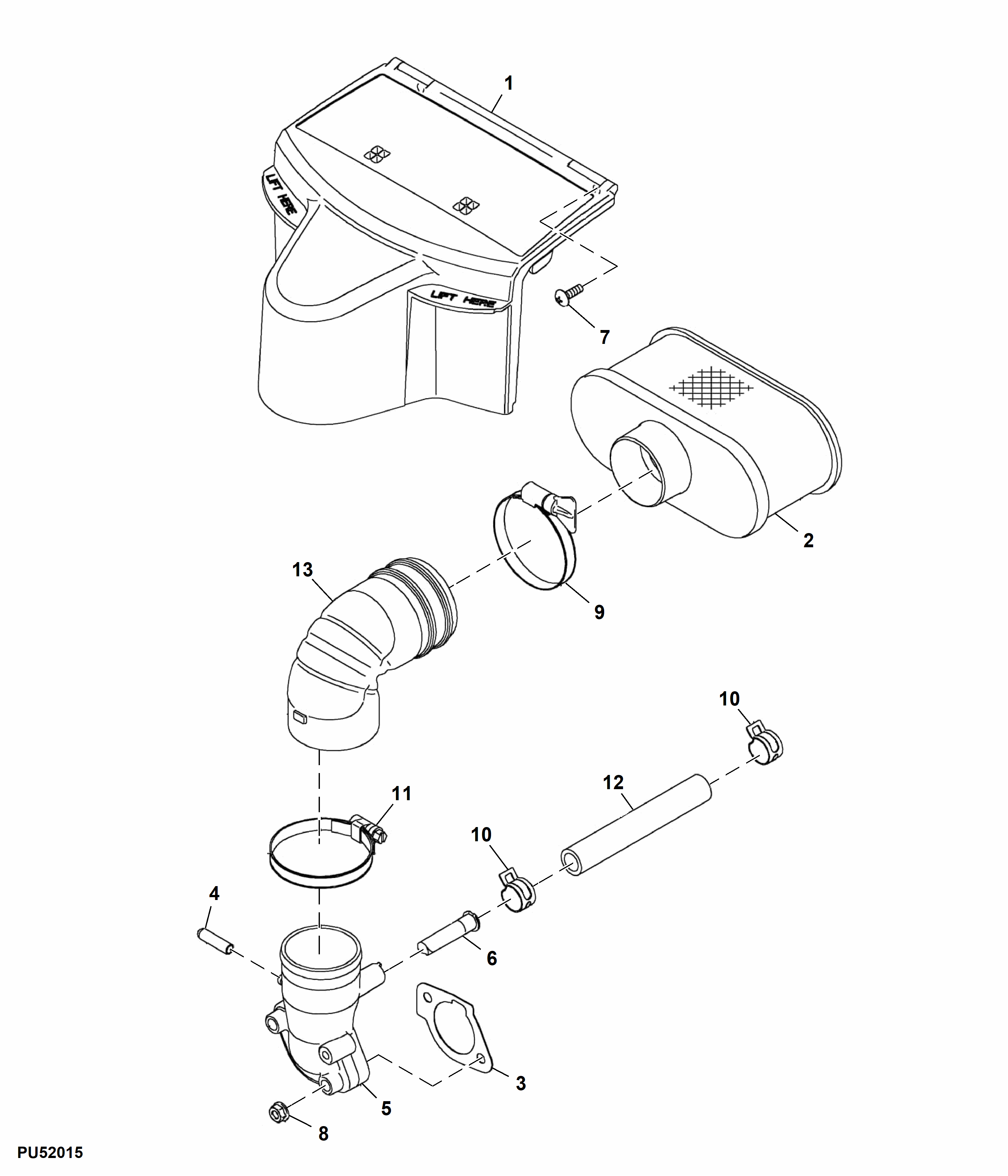 1

LIFT HERE

LIFT HERE

7

2

13

9

10

12

11

10

4

6

3

5

8

PU52015