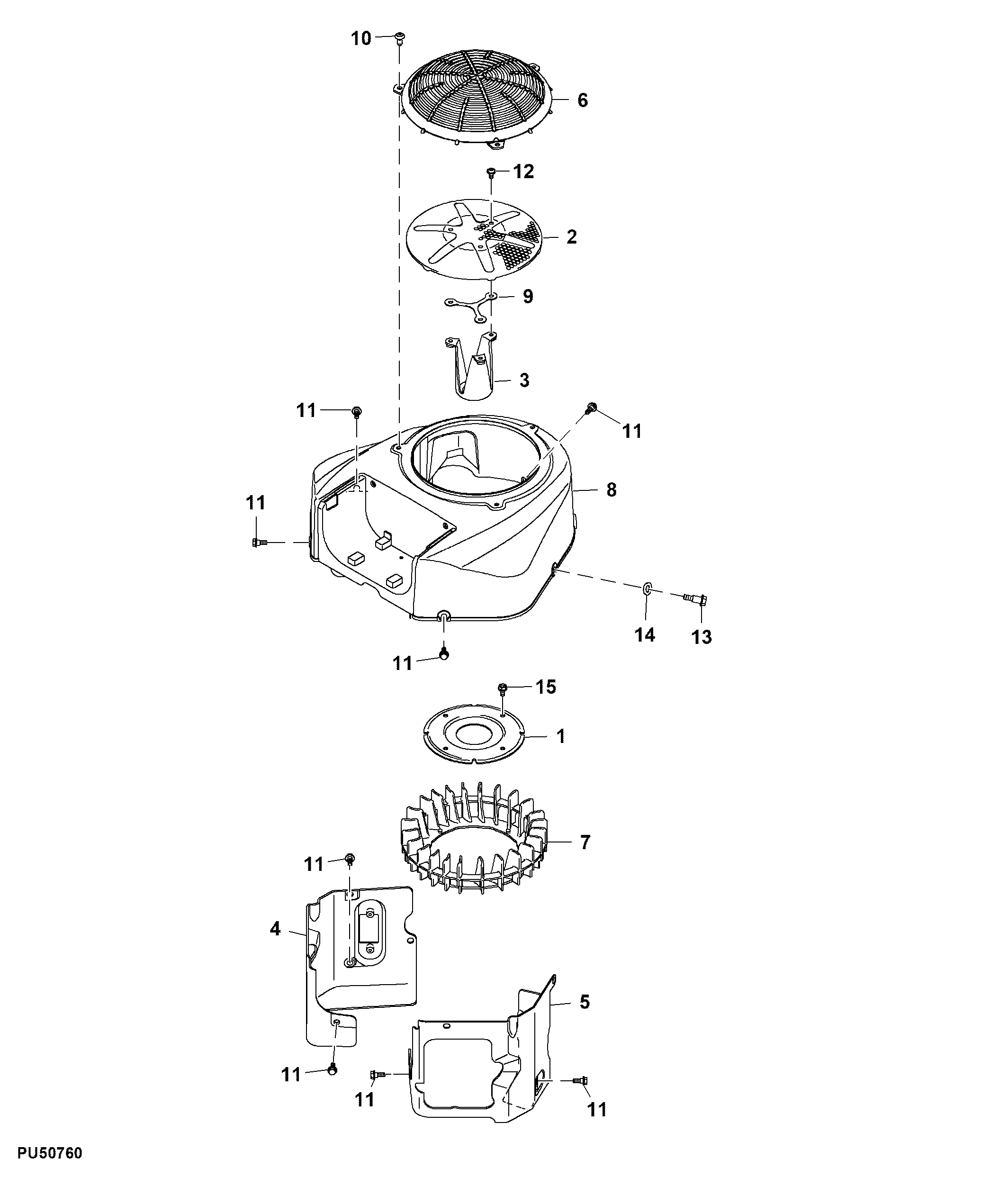 10
6
12
2
9
3
11
11
8
11
14
13
11
15
1
7
11
4
5
11
11
11
PU50760