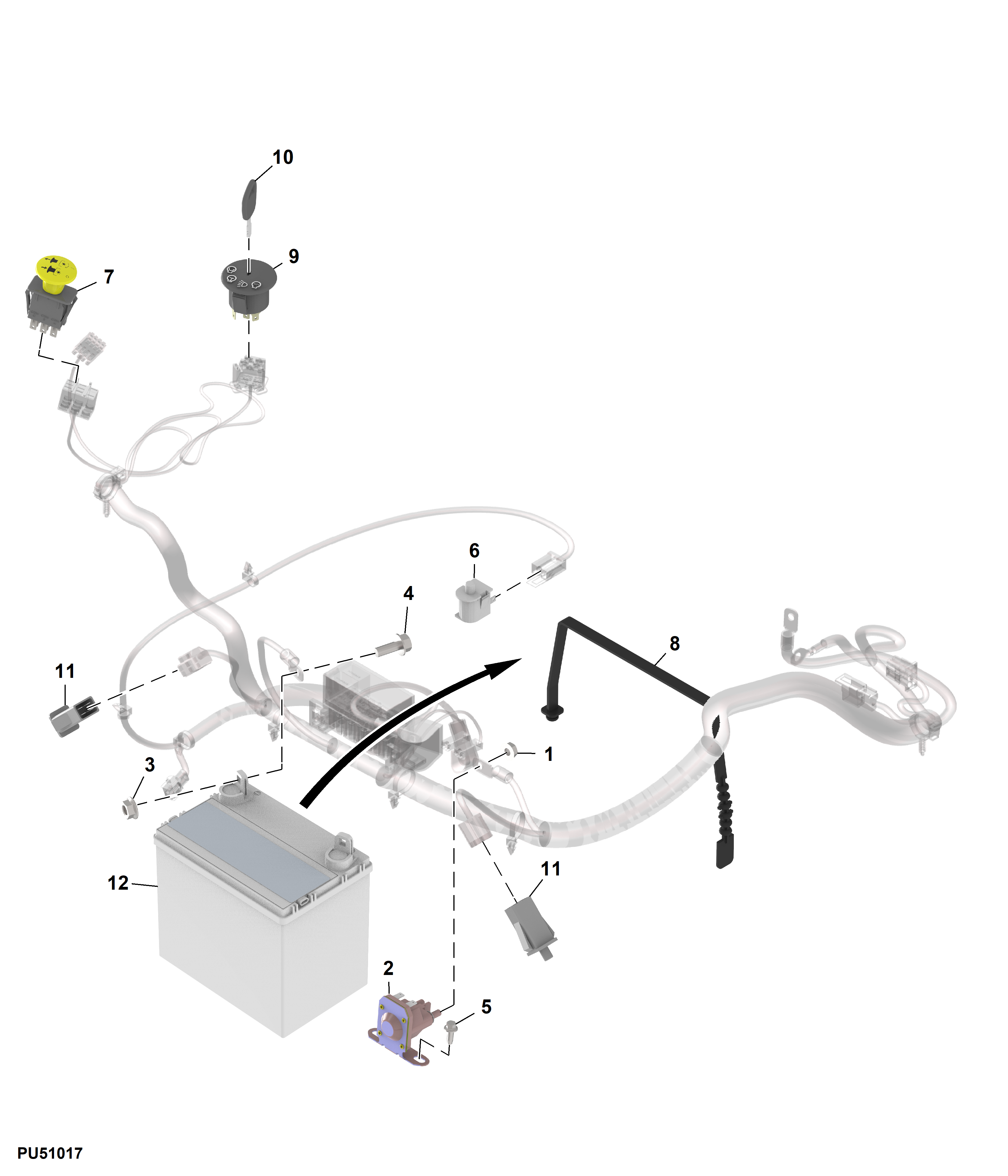 10
9
7
6
4
8
11
1
3
12
11
2
5
PU51017