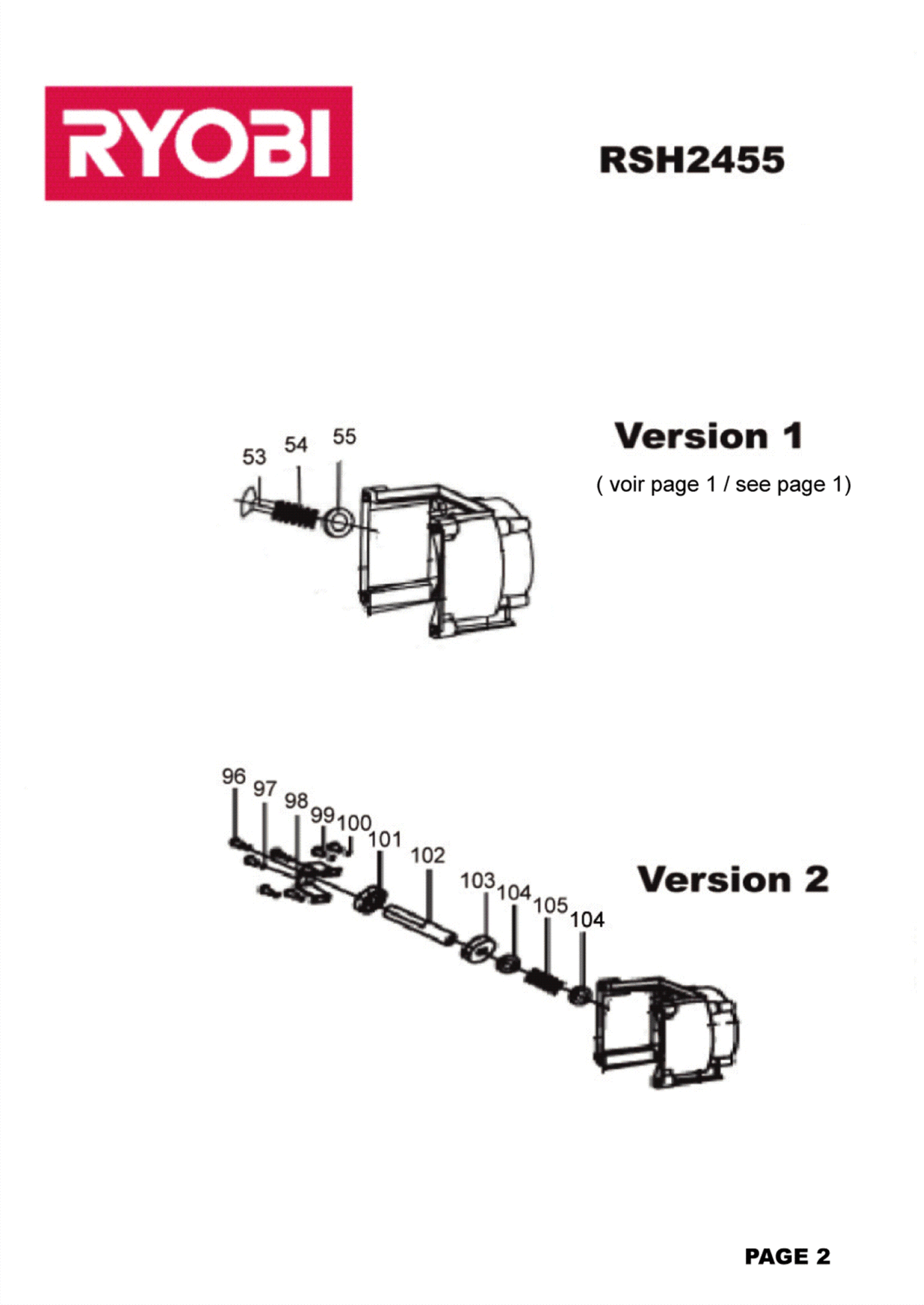 RYOBI

RSH2455

53
54
55

Version 1

( voir page 1 / see page 1)

96
97
98
99
100
101
102
103
104
105
104

Version 2

PAGE 2