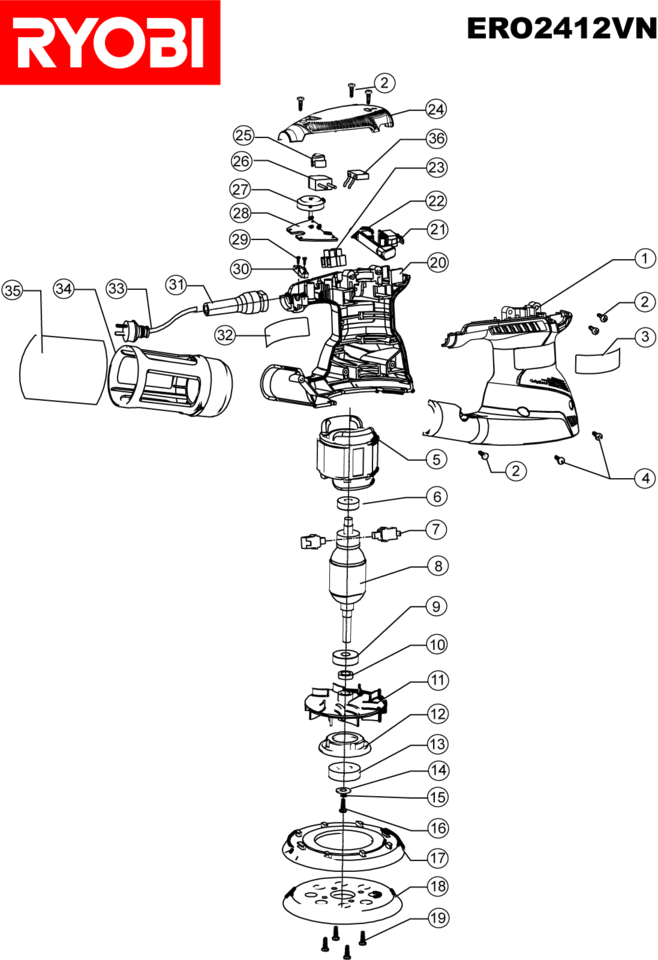 RYOBI

ERO2412VN

2
24
25
36
26
23
27
22
28
21
29
30
20
1
35
34
33
31
2
32
3
5
2
4
6
7
8
9
10
11
12
13
14
15
16
17
18
19