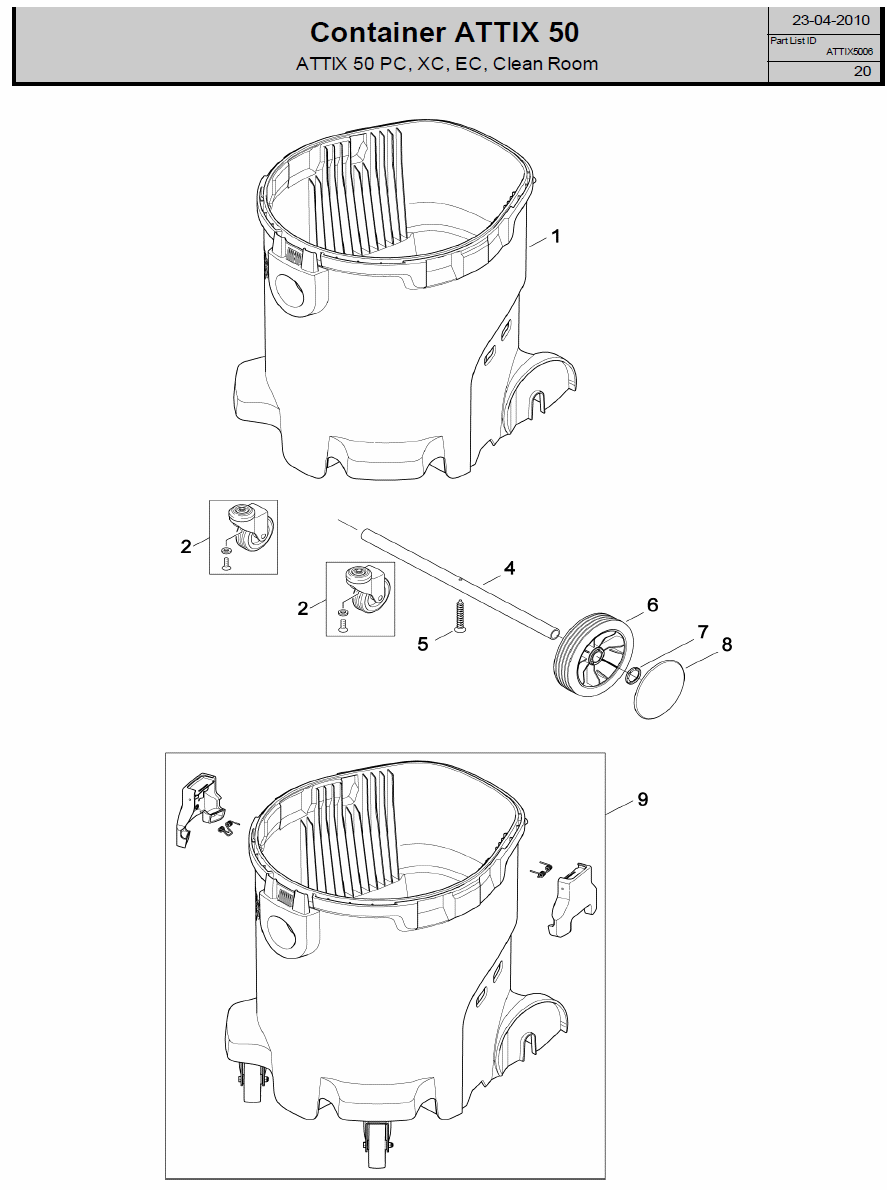 Container ATTIX 50
ATTIX 50 PC, XC, EC, Clean Room

23-04-2010
Part List ID
ATTIX5006
20

1

2

2

4

5

6

7

8

9