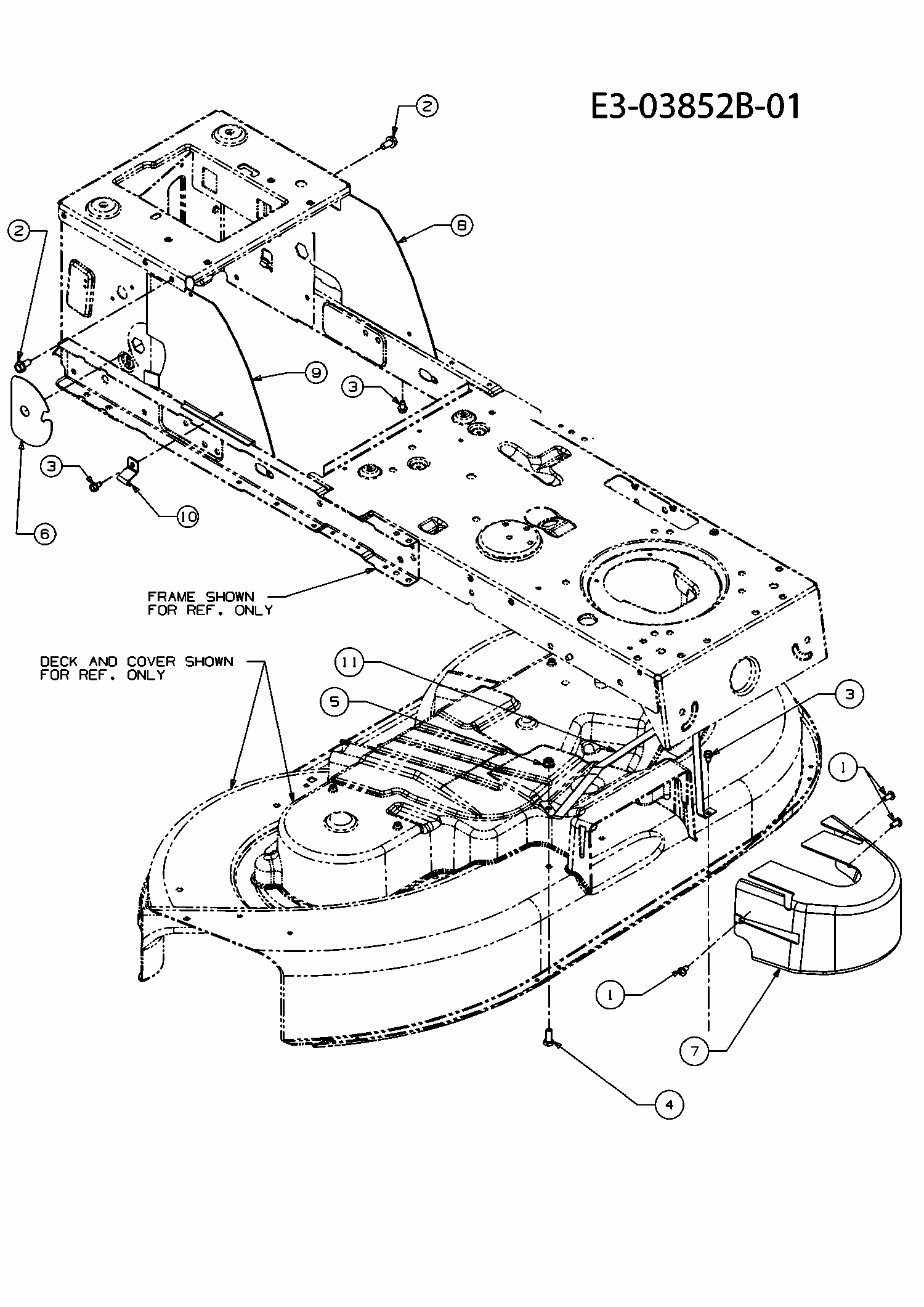 E3-03852B-01

2

2

8

9

3

3

10

6

FRAME SHOWN FOR REF. ONLY

DECK AND COVER SHOWN FOR REF. ONLY

11

5

3

1

1

7

4