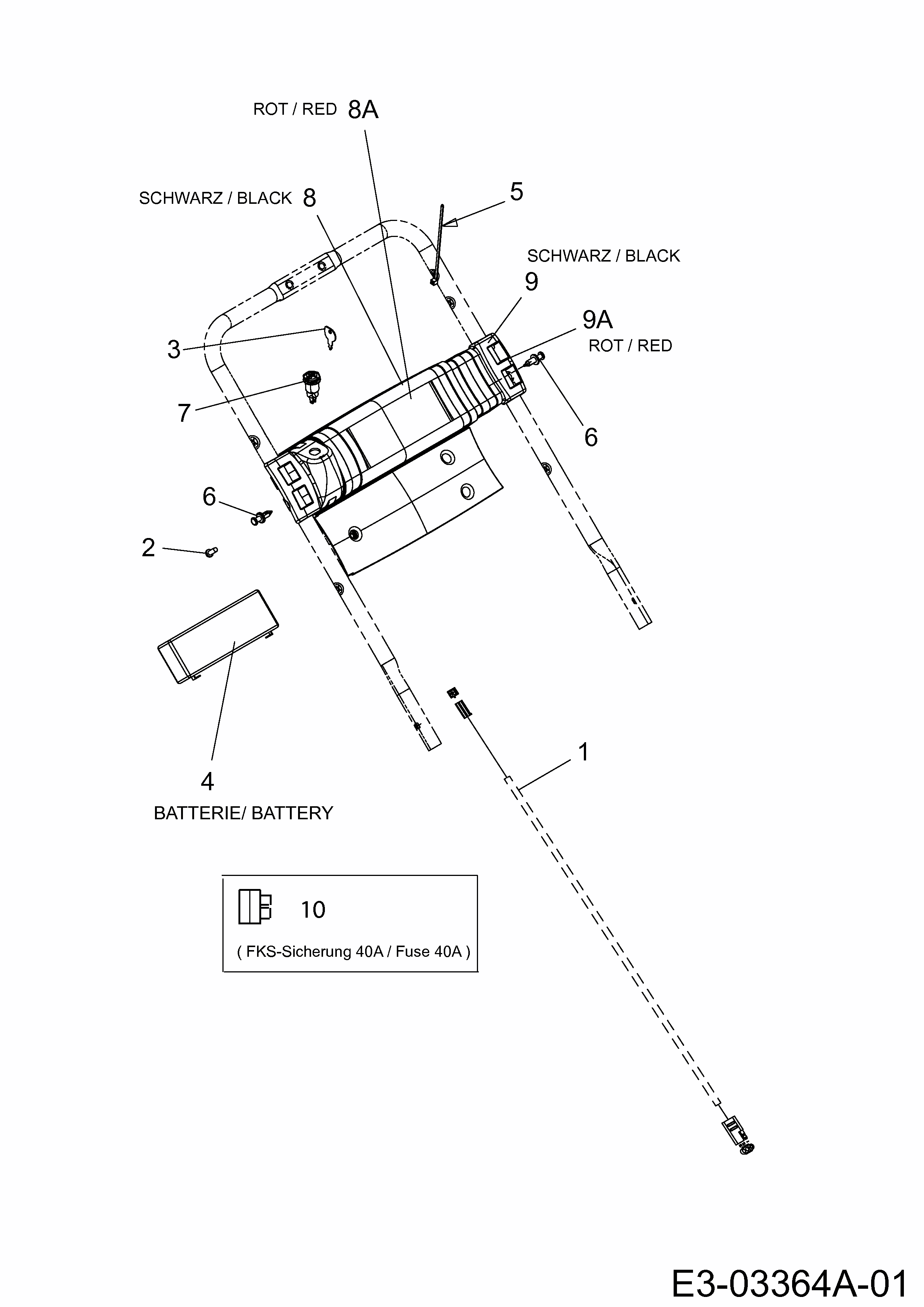 ROT / RED 8A

SCHWARZ / BLACK 8

5

SCHWARZ / BLACK

9

9A

ROT / RED

3

7

6

6

2

4

BATTERIE/ BATTERY

1

10

( FKS-Sicherung 40A / Fuse 40A )

E3-03364A-01