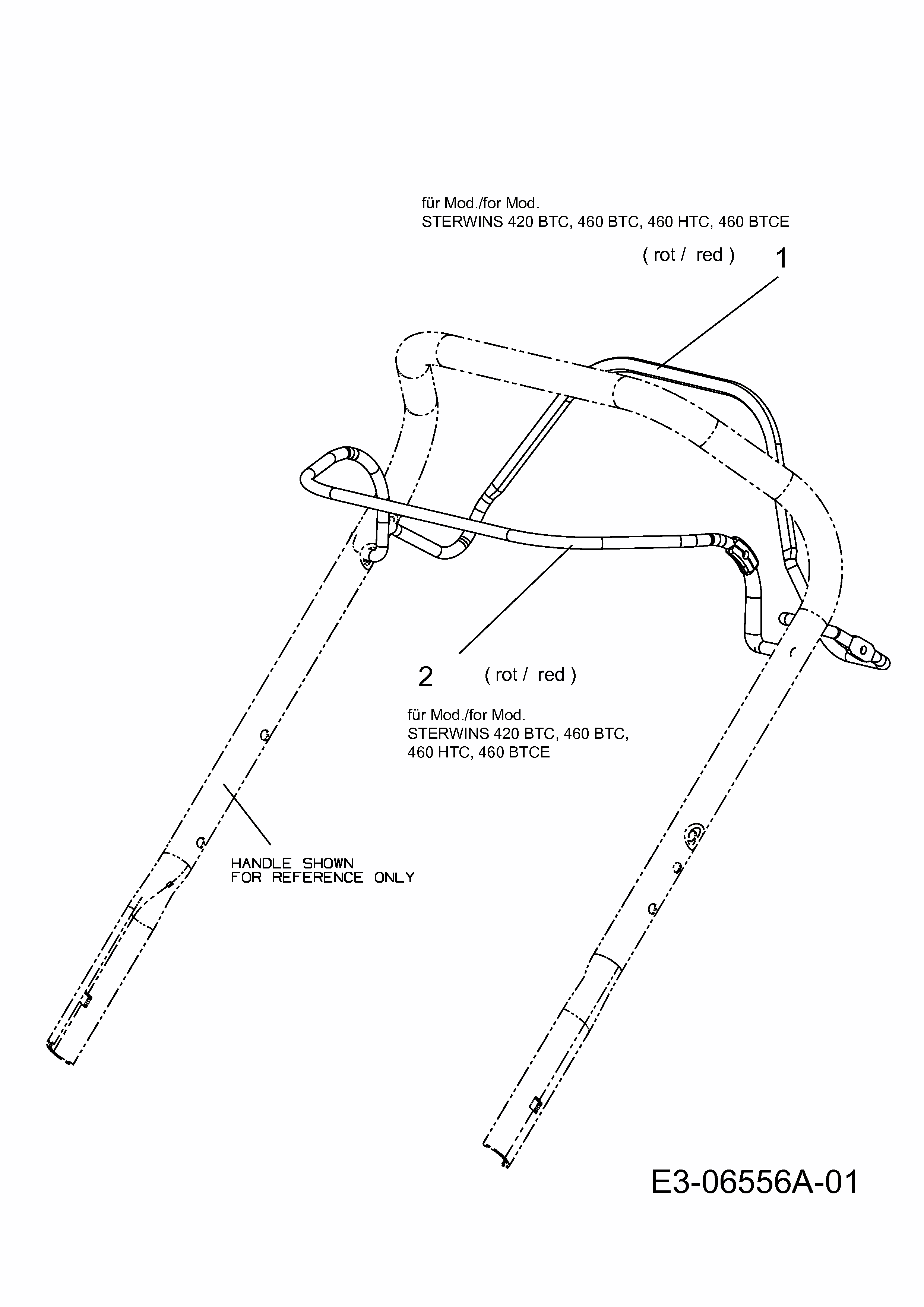 für Mod./for Mod.
STERWINS 420 BTC, 460 BTC, 460 HTC, 460 BTCE

( rot / red ) 1

2 ( rot / red )

für Mod./for Mod.
STERWINS 420 BTC, 460 BTC,
460 HTC, 460 BTCE

HANDLE SHOWN
FOR REFERENCE ONLY

E3-06556A-01