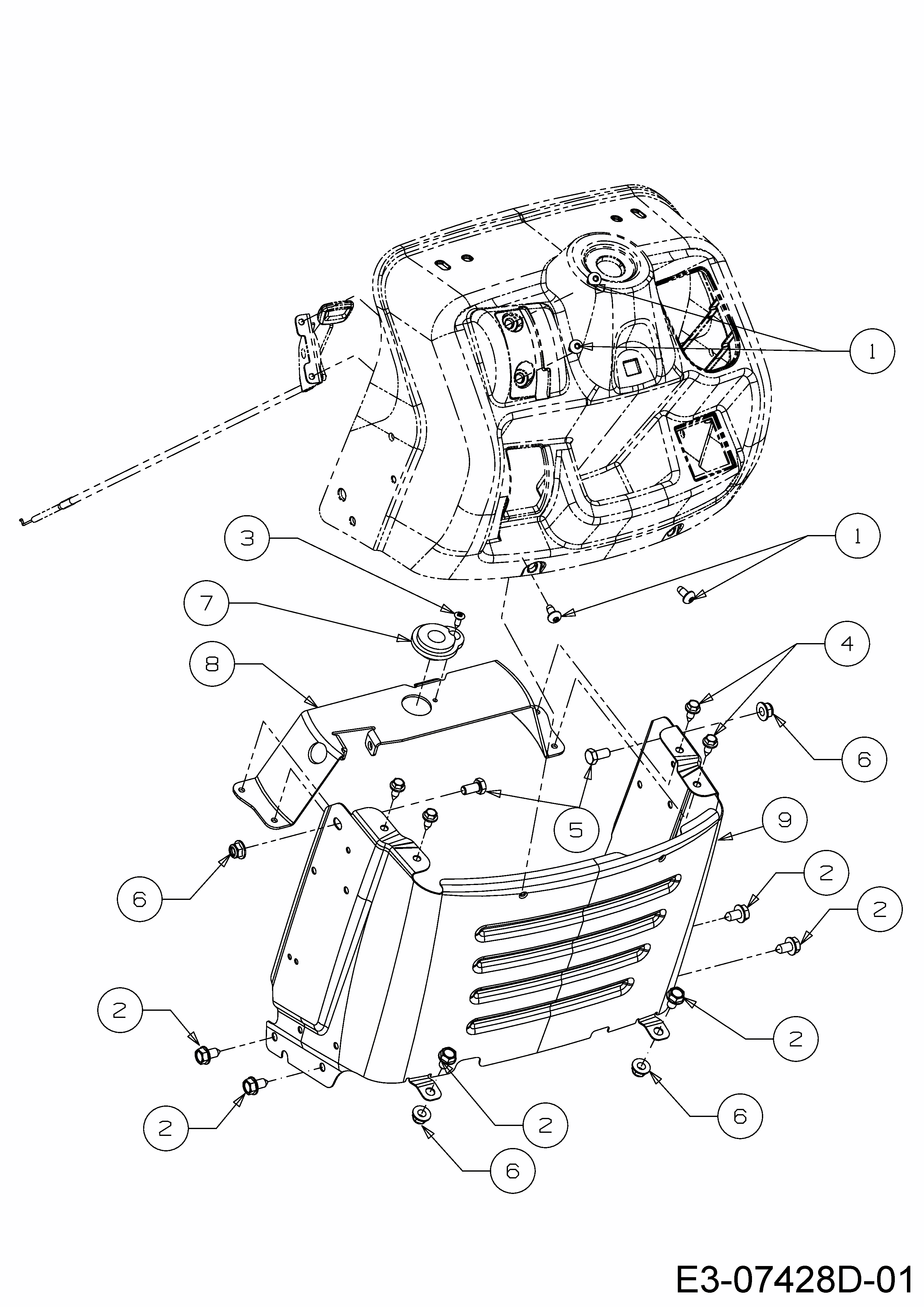 1
1
3
7
4
8
6
5
9
6
2
2
2
2
2
2
6
6
E3-07428D-01