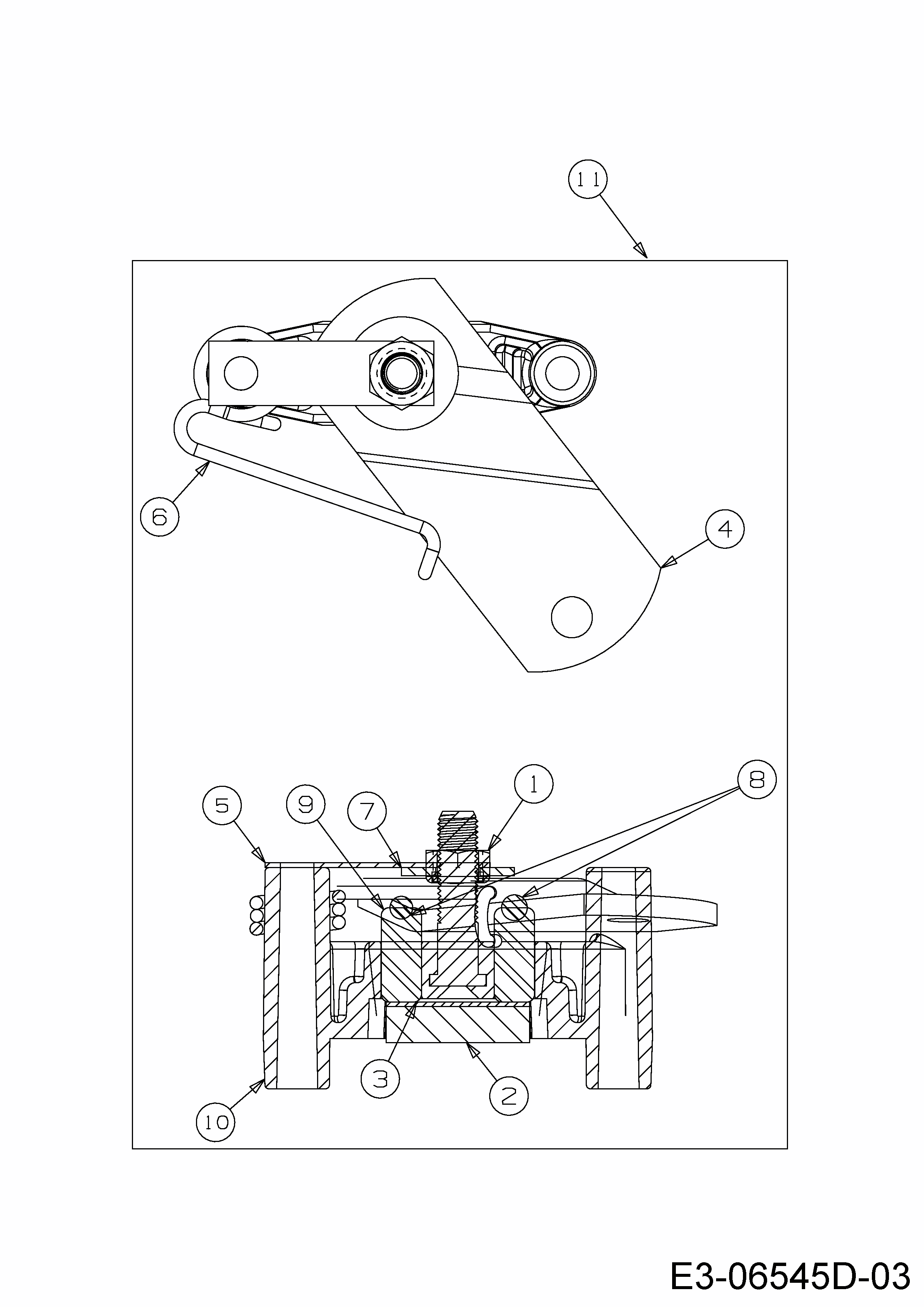 11

6

4

5

9

7

1

8

3

2

10

E3-06545D-03