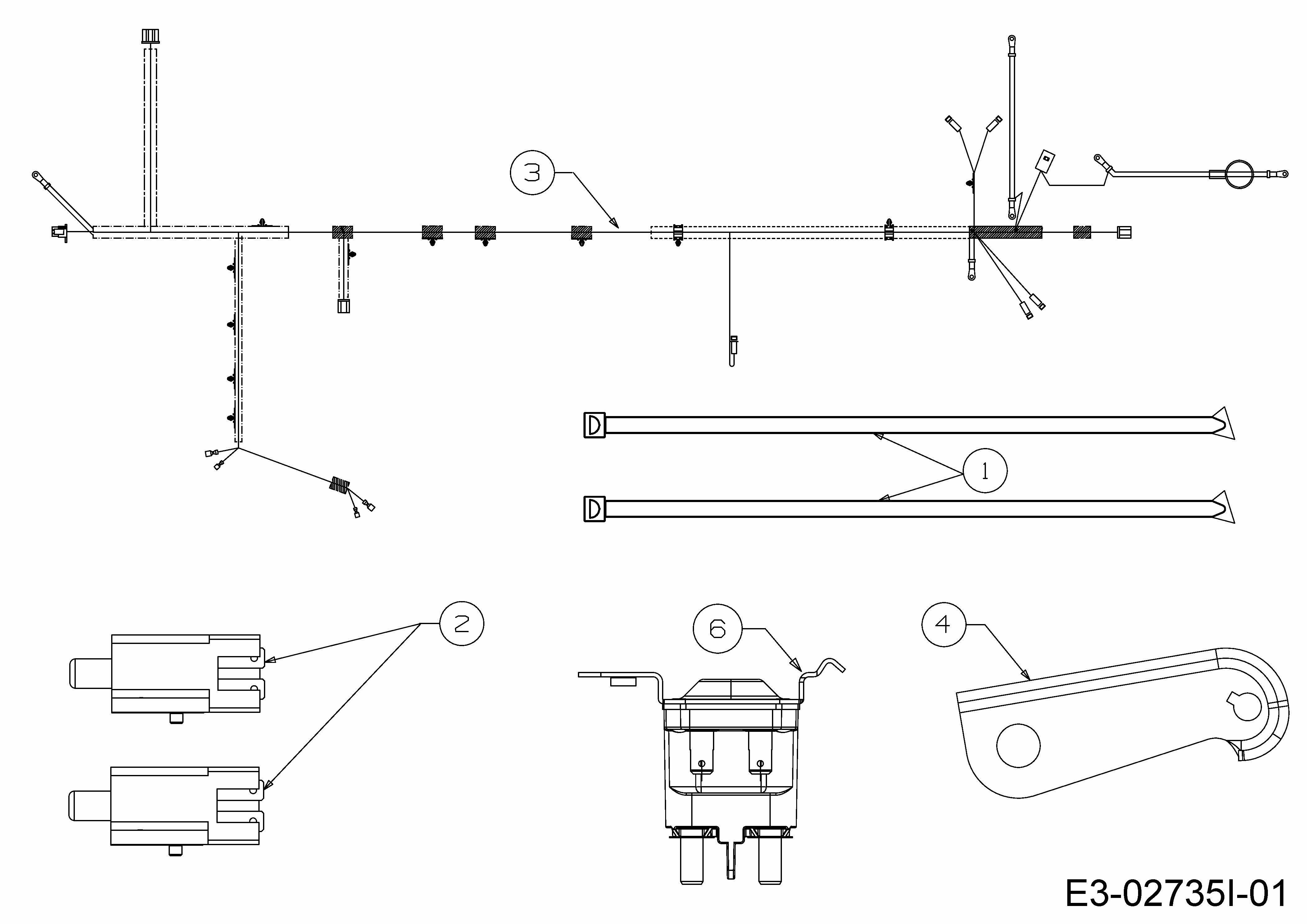 3

1

2

6

4

E3-02735I-01