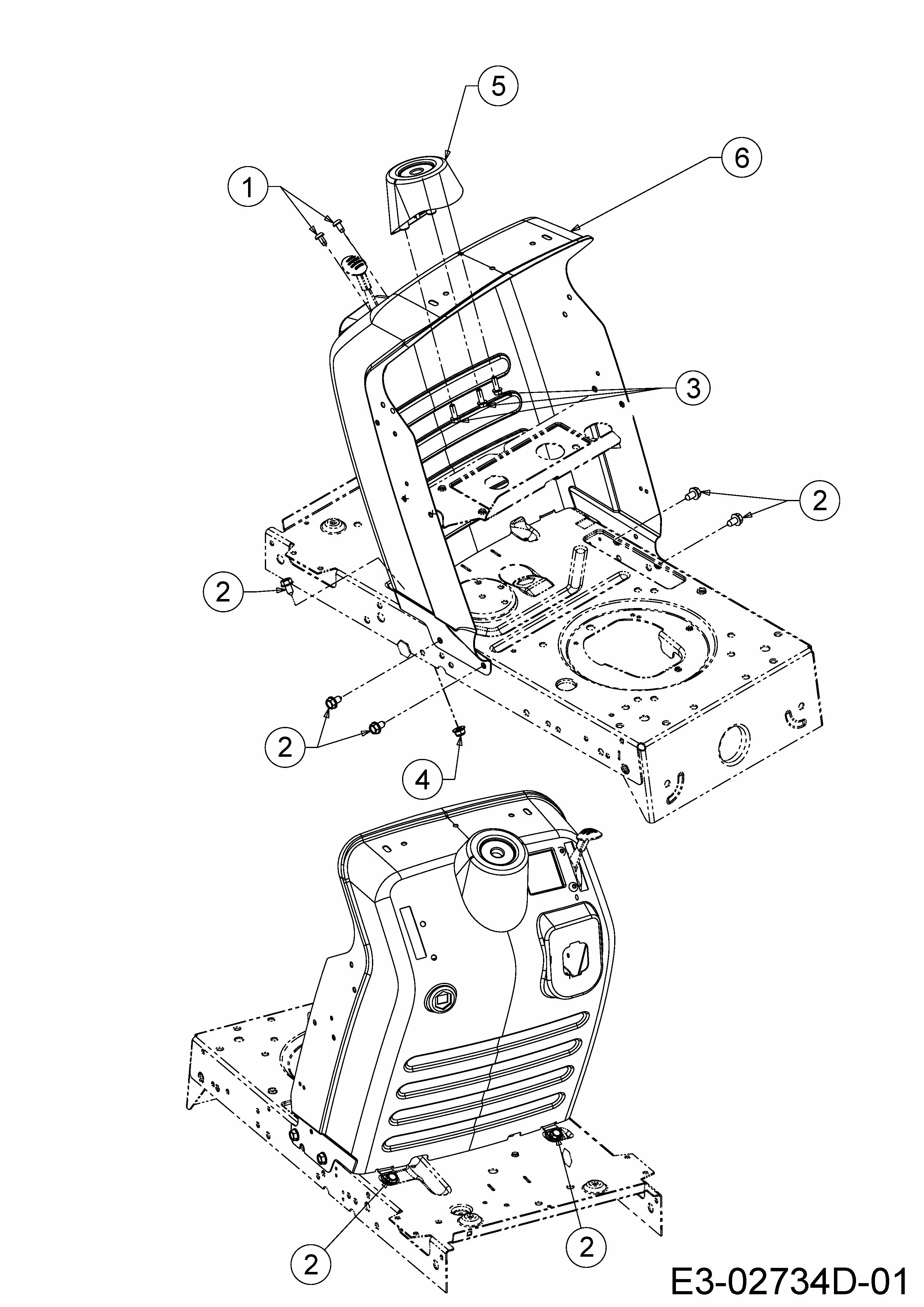 5
6
1
3
2
2
2
4
2
2
E3-02734D-01