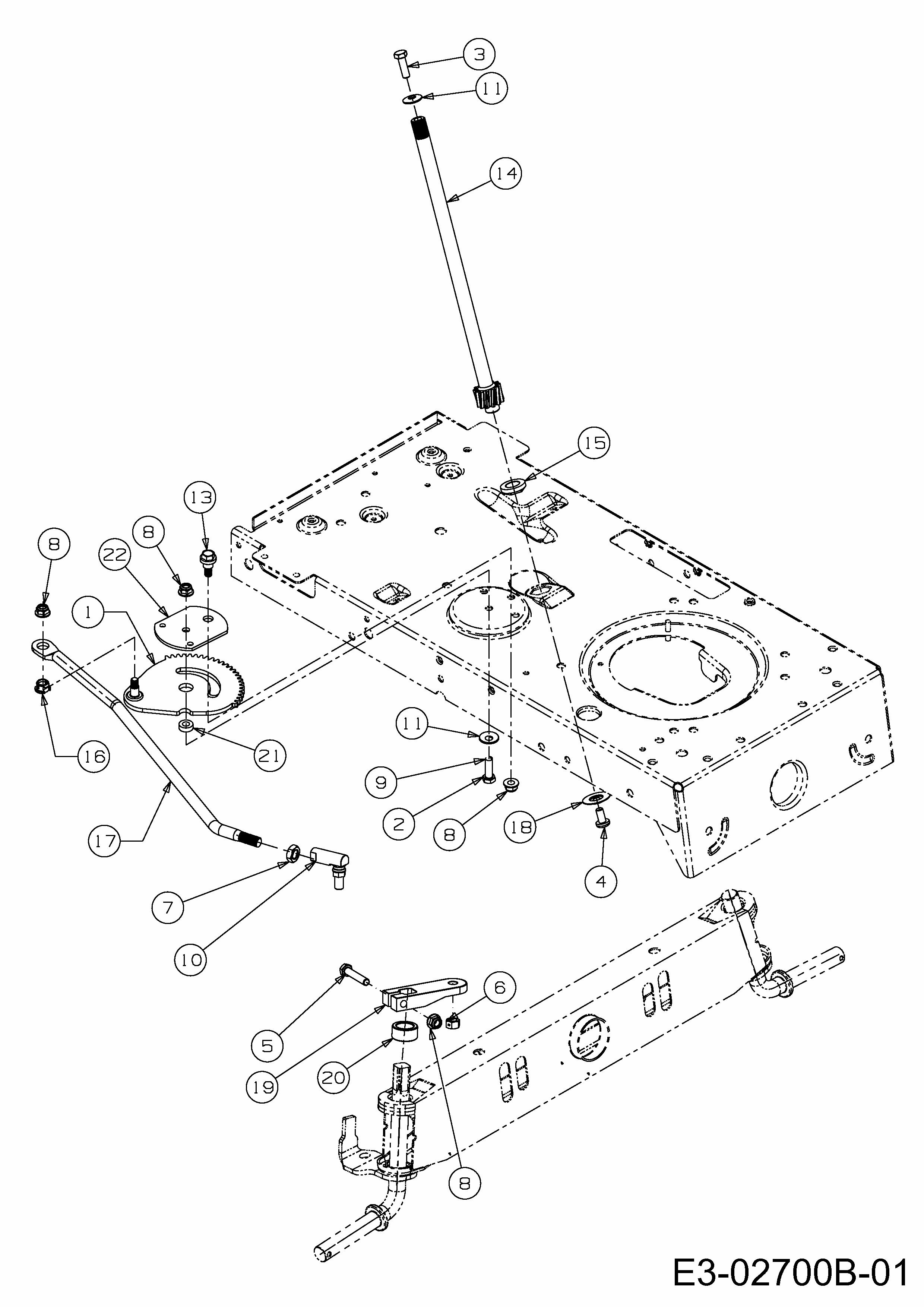 3
11
14
15
13
8
8
22
1
16
21
11
9
2
8
18
4
17
7
10
6
5
19
20
8
E3-02700B-01