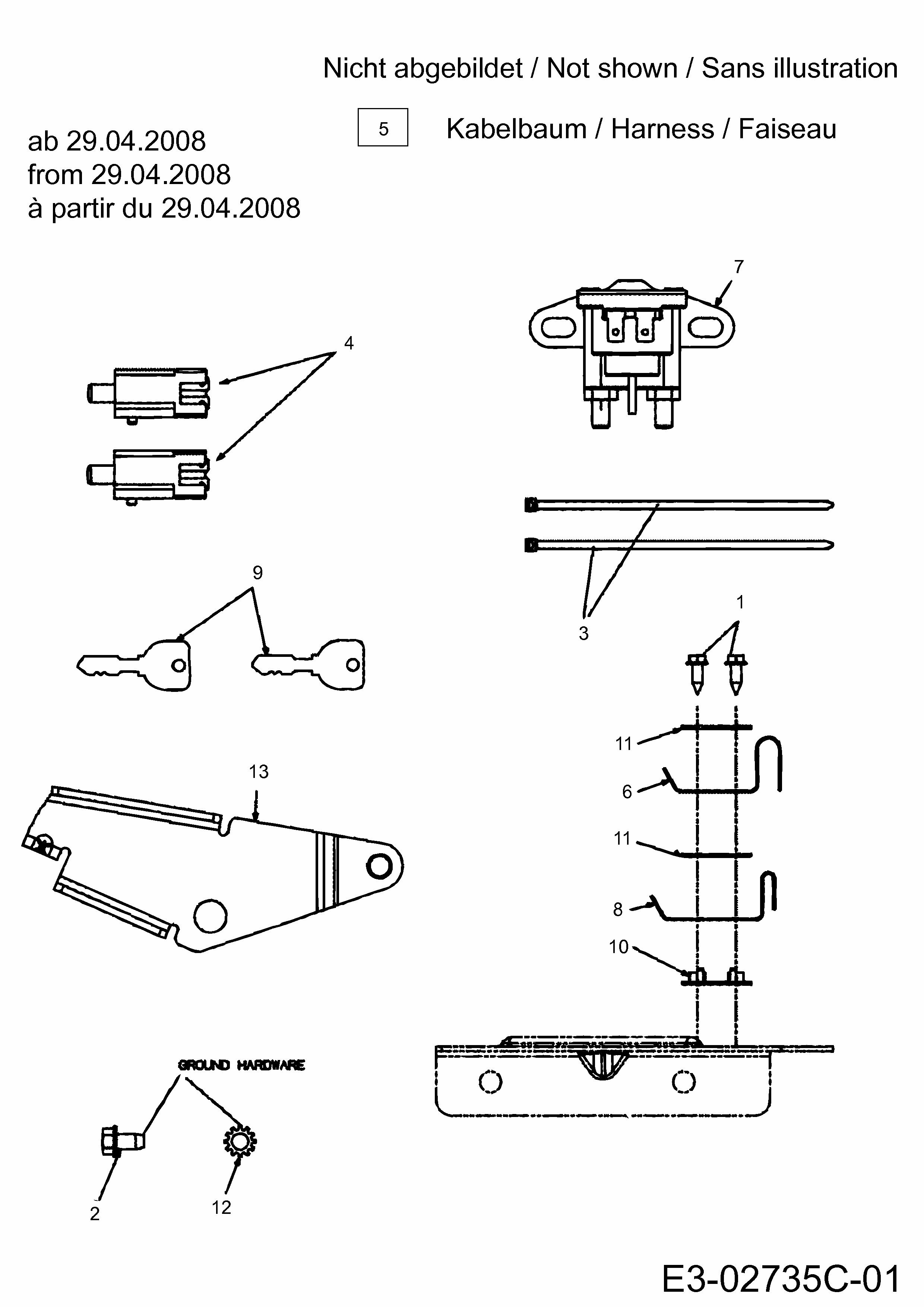 Nicht abgebildet / Not shown / Sans illustration

5 Kabelbaum / Harness / Faiseau

ab 29.04.2008
from 29.04.2008
à partir du 29.04.2008

7

4

9

3

1

11

6

11

8

10

13

GROUND HARDWARE

2

12

E3-02735C-01