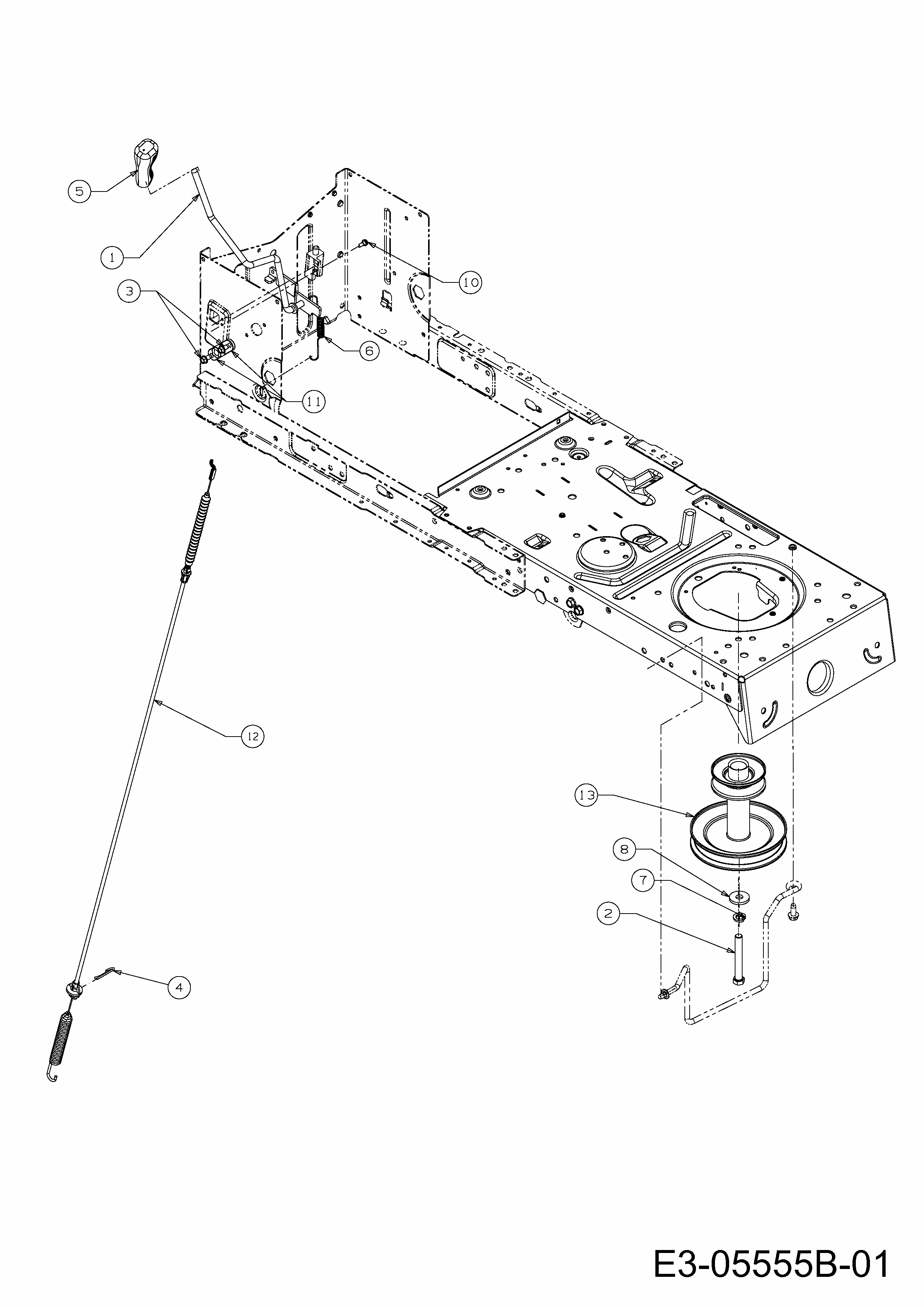 5

1

3

10

6

11

12

13

8

7

2

4

E3-05555B-01