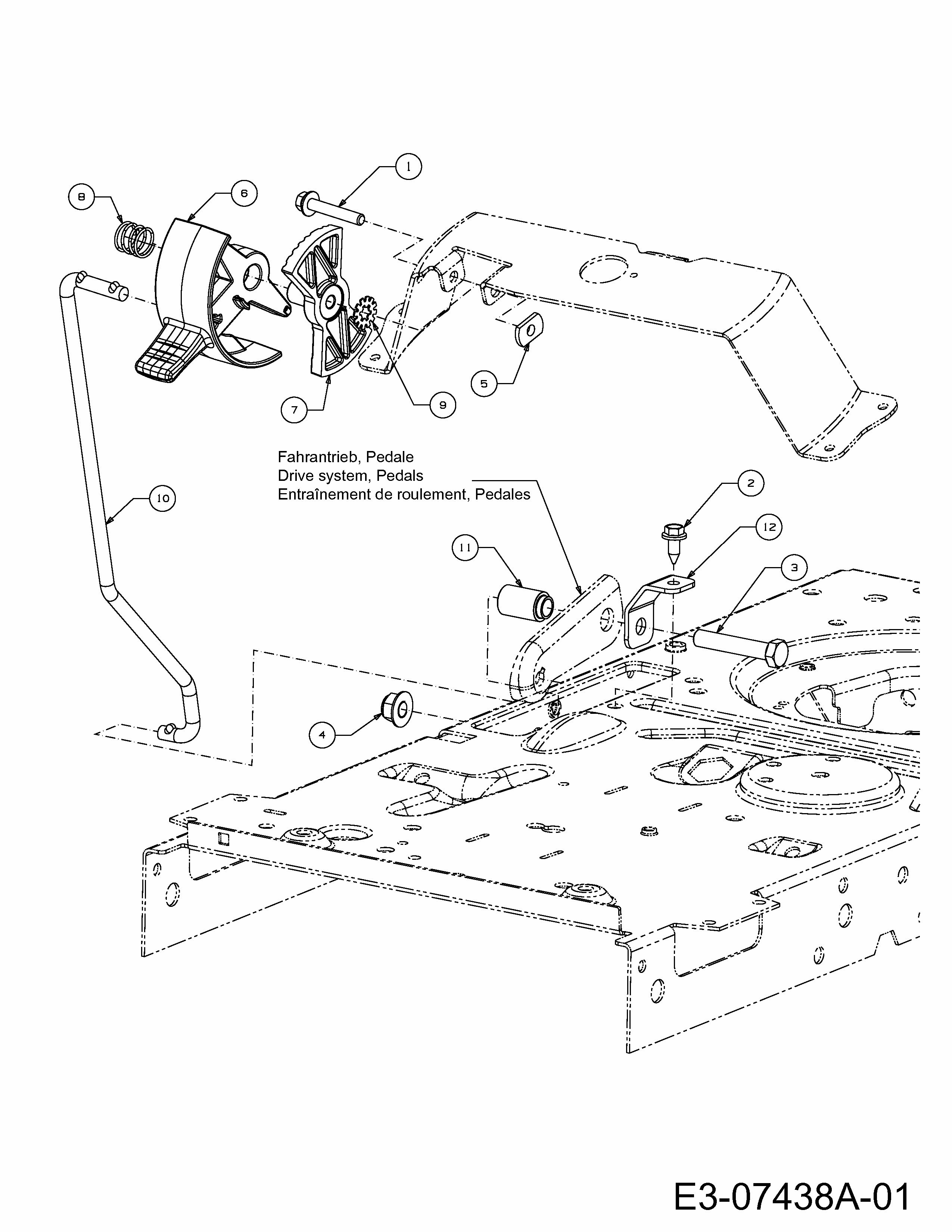 1
8
6
5
7
9
Fahrantrieb, Pedale
Drive system, Pedals
Entraînement de roulement, Pedales
10
2
12
11
3
4
E3-07438A-01