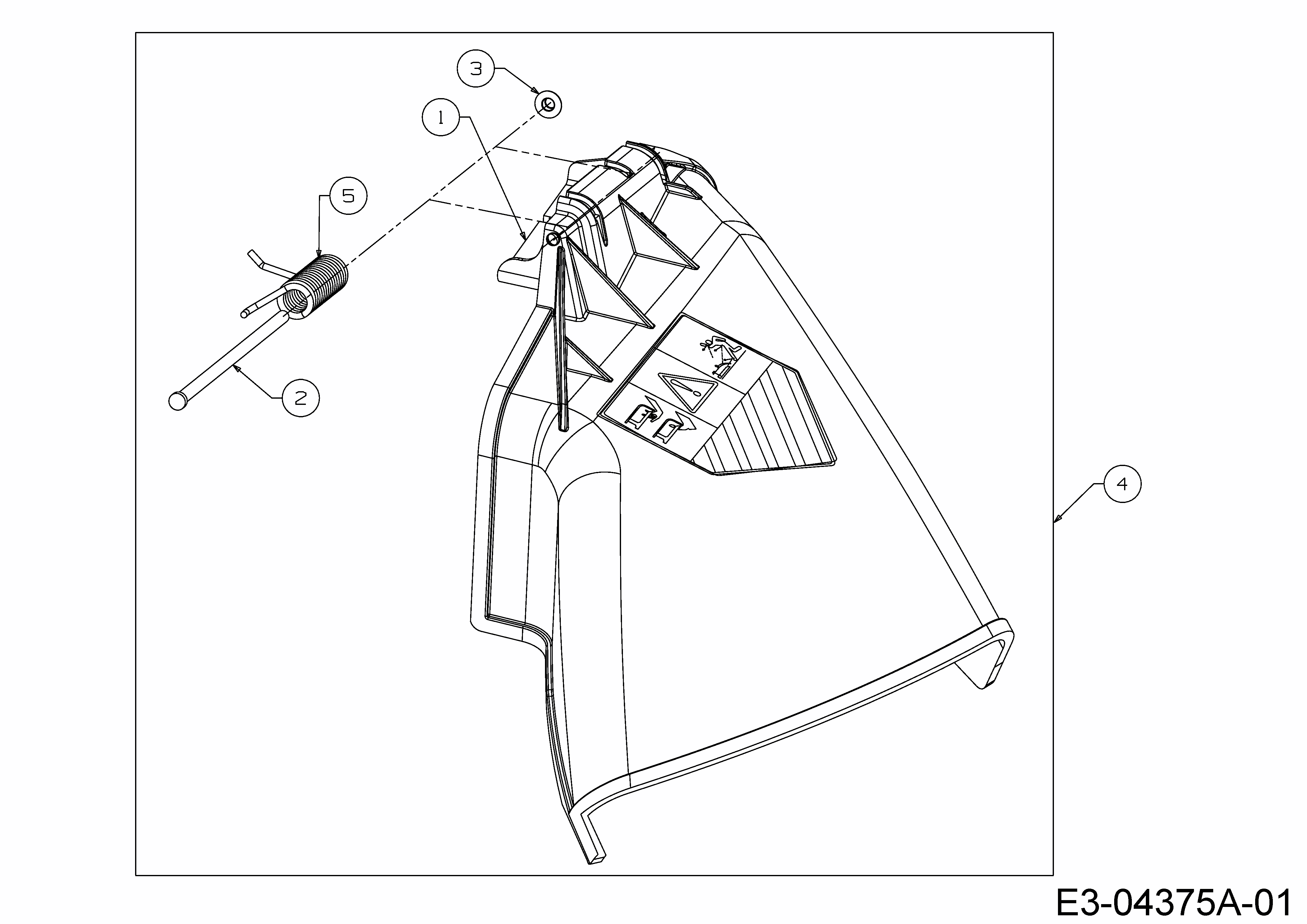 3

1

5

2

4

E3-04375A-01