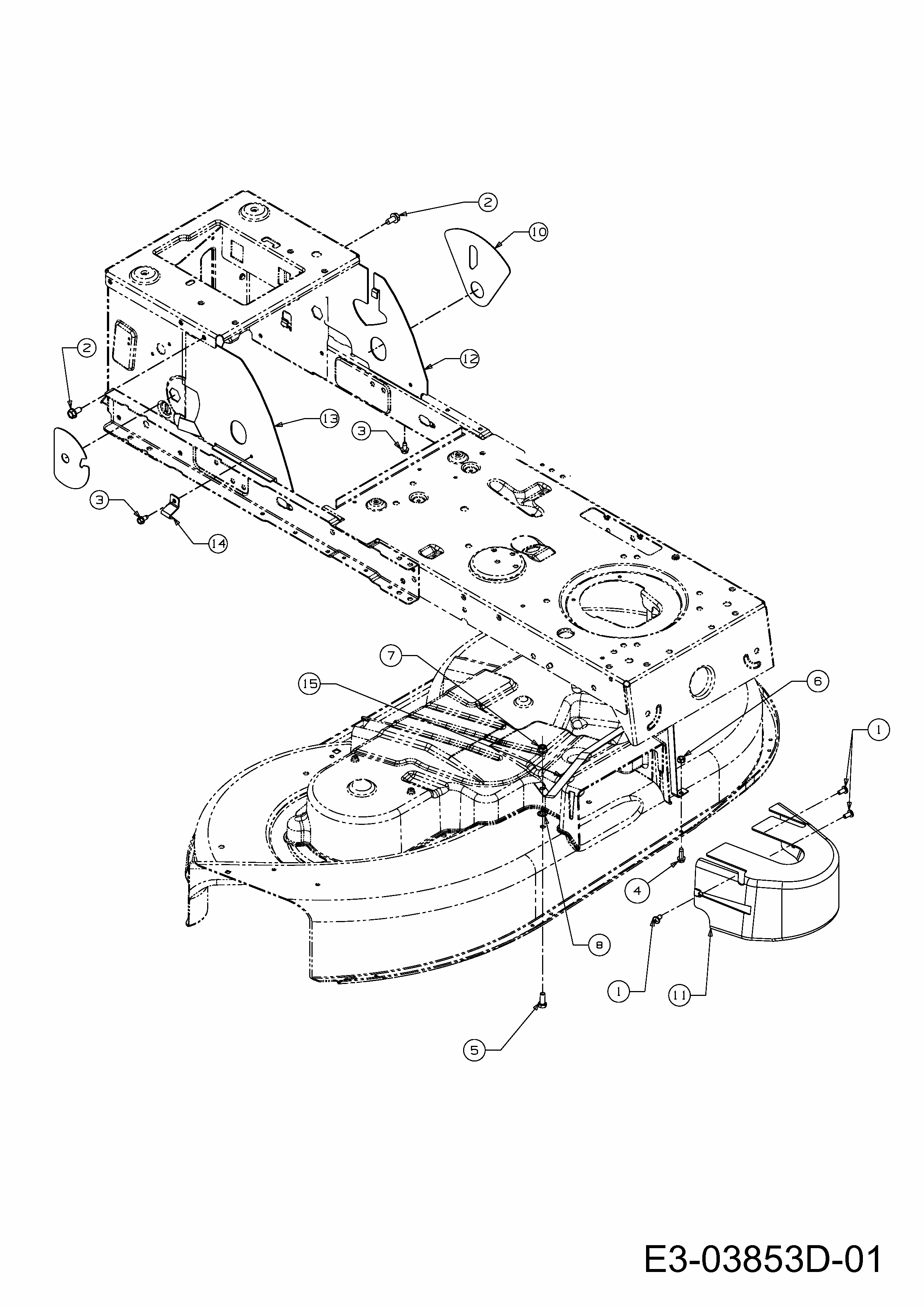 2
10
2
12
13
3
3
14
7
15
6
1
4
8
1
11
5
E3-03853D-01