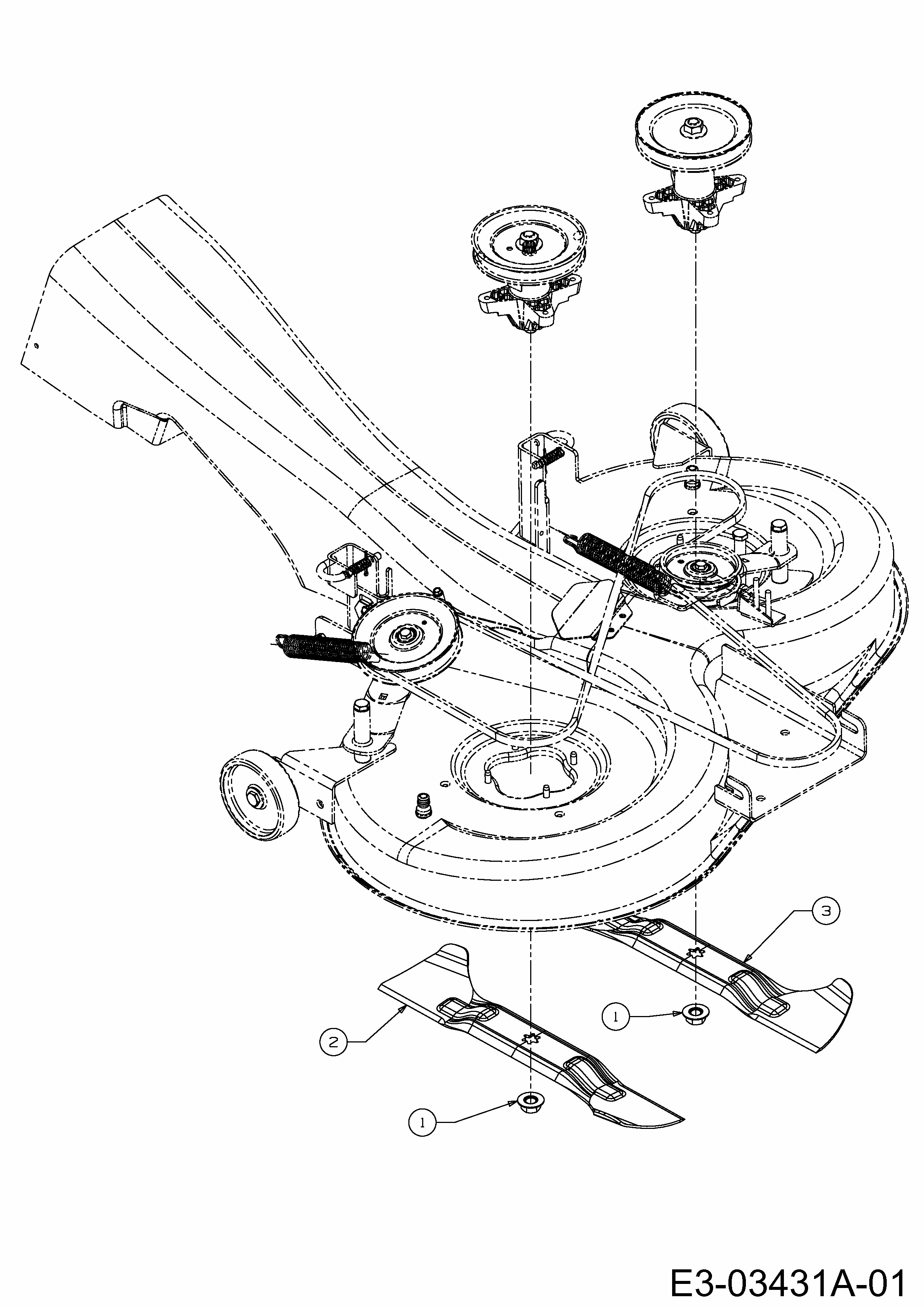 3

1

2

1

E3-03431A-01