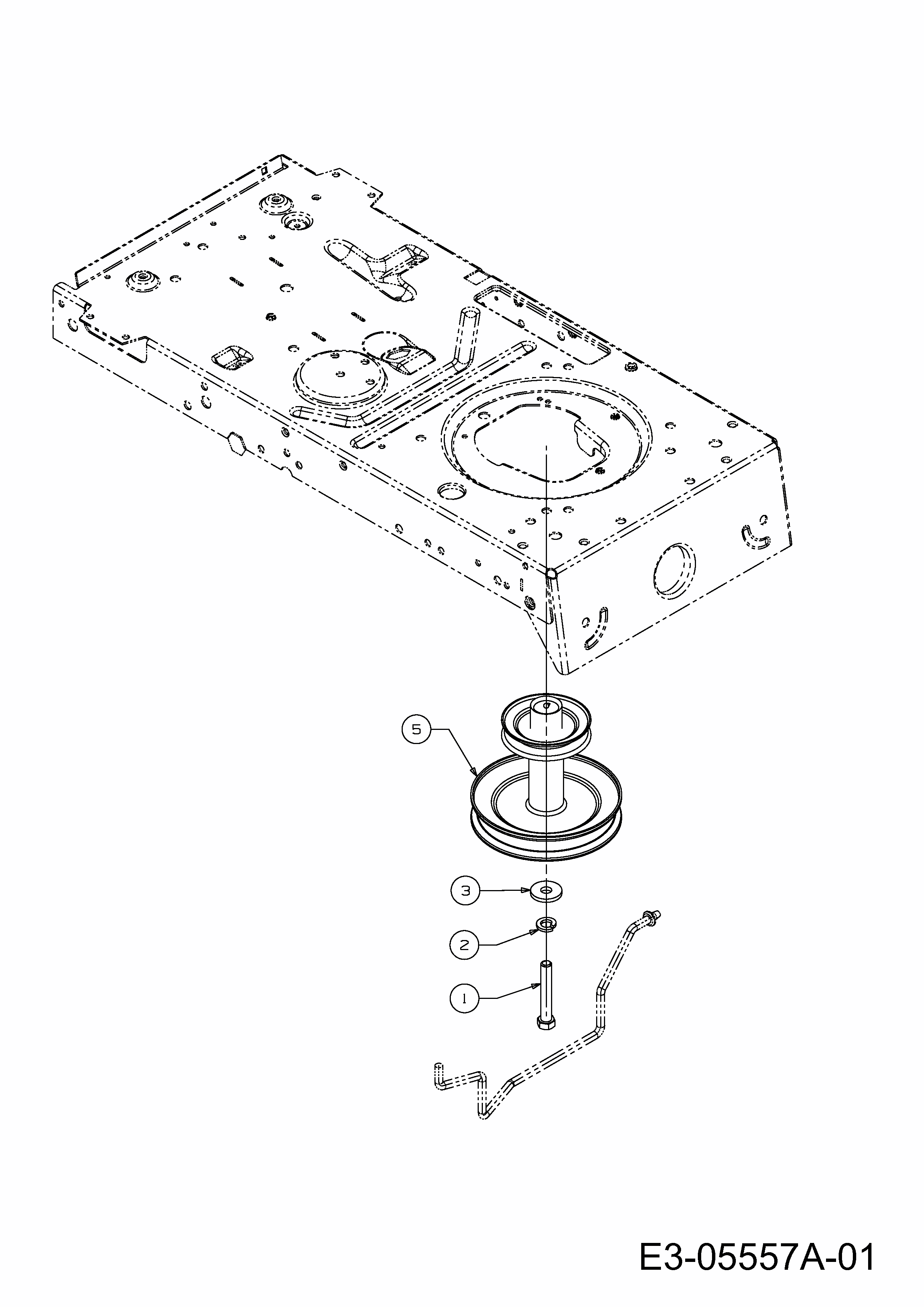 5

3

2

1

E3-05557A-01