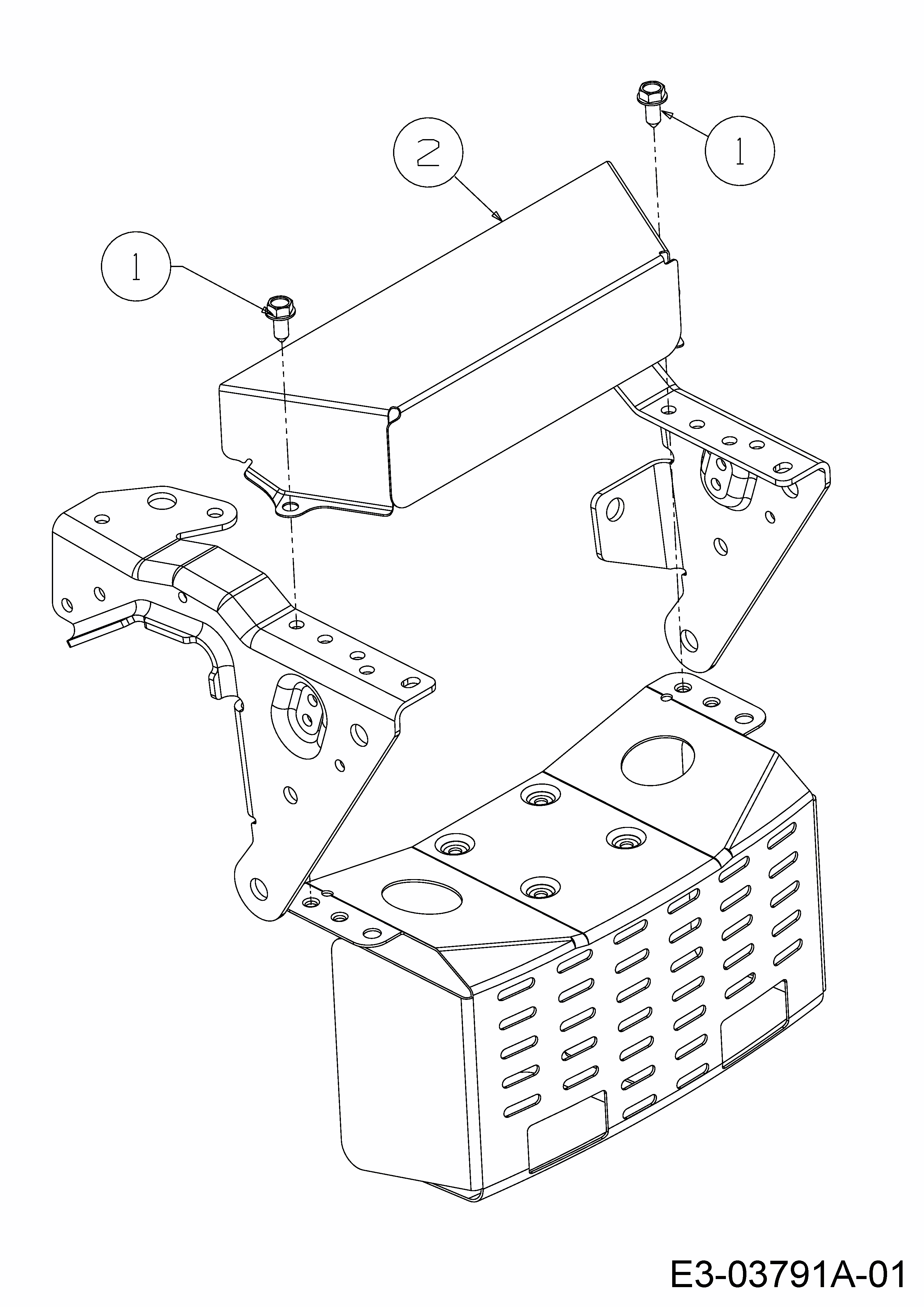 2
1
1
E3-03791A-01