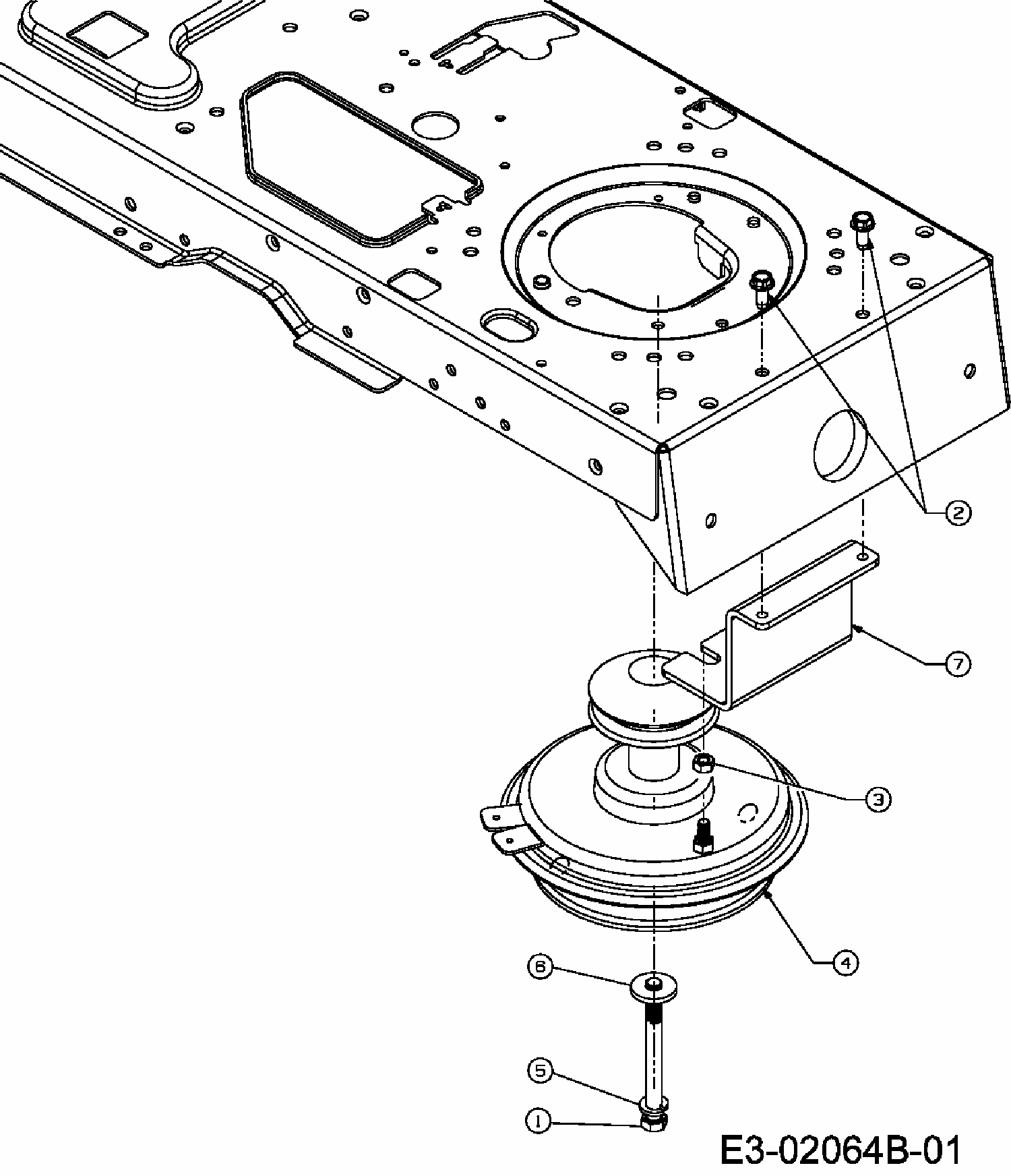 2
7
3
4
6
5
1
E3-02064B-01