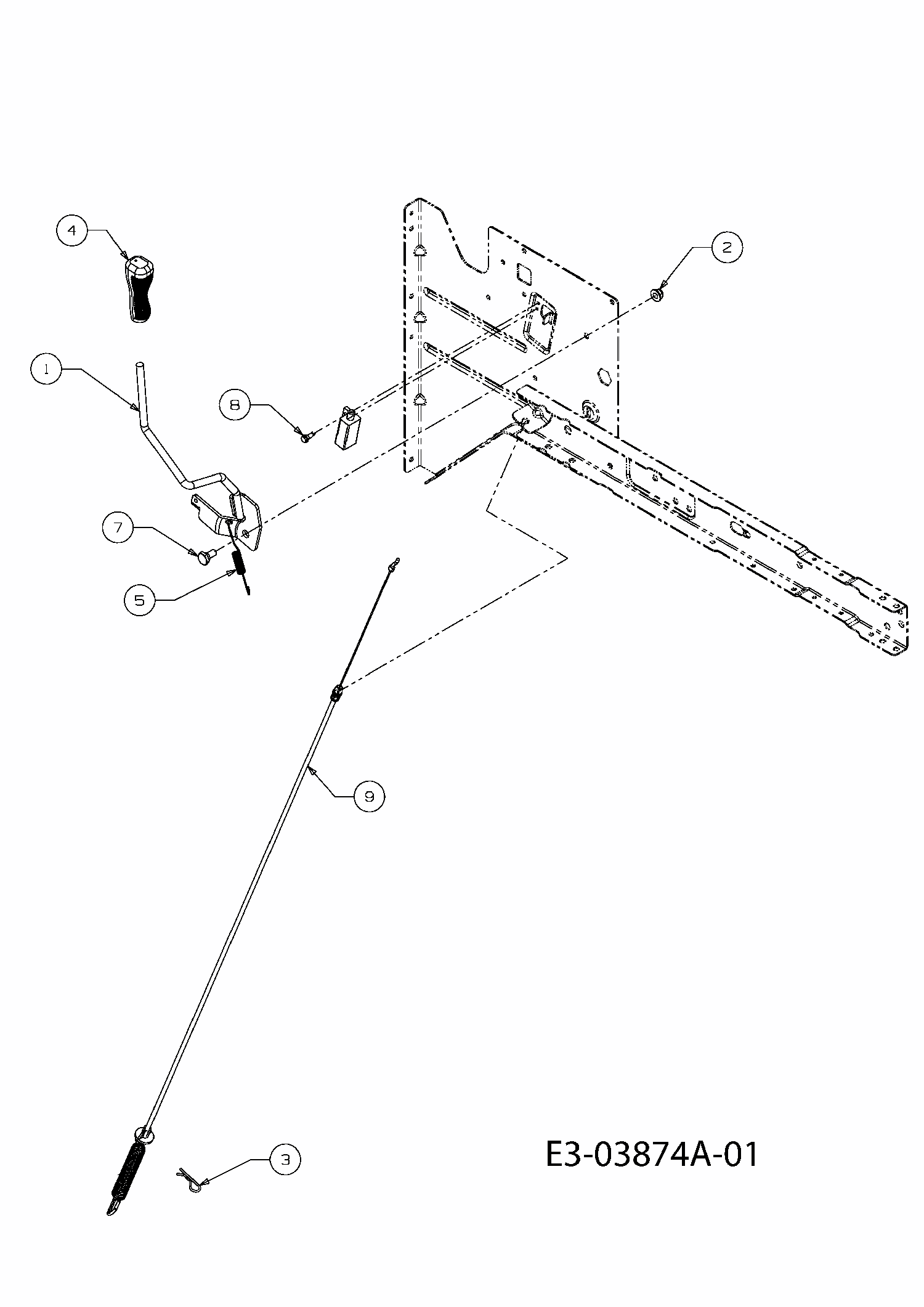 4

2

1

8

7

5

9

3

E3-03874A-01