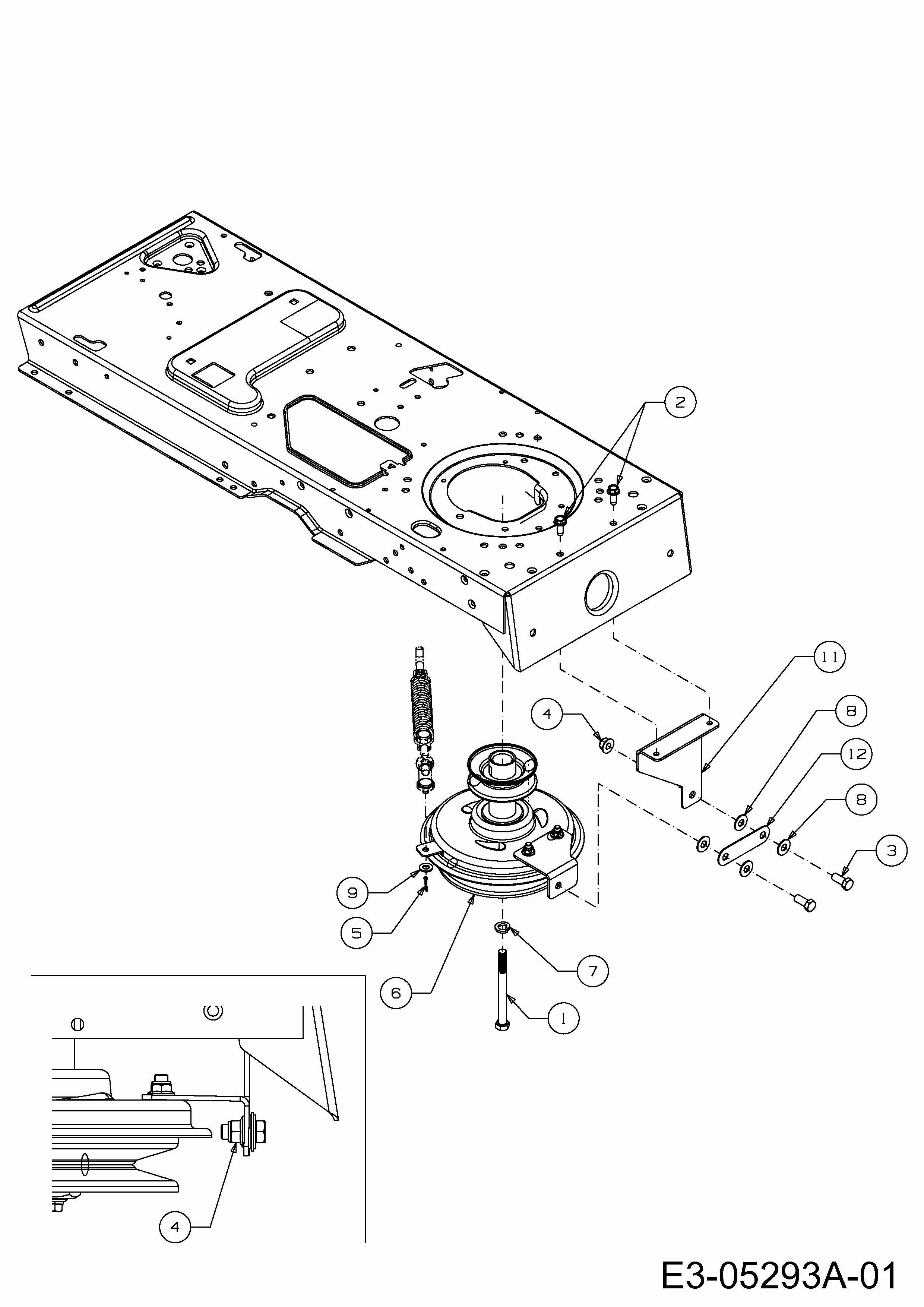 2
11
4
8
12
8
3
9
5
7
6
1
4
E3-05293A-01