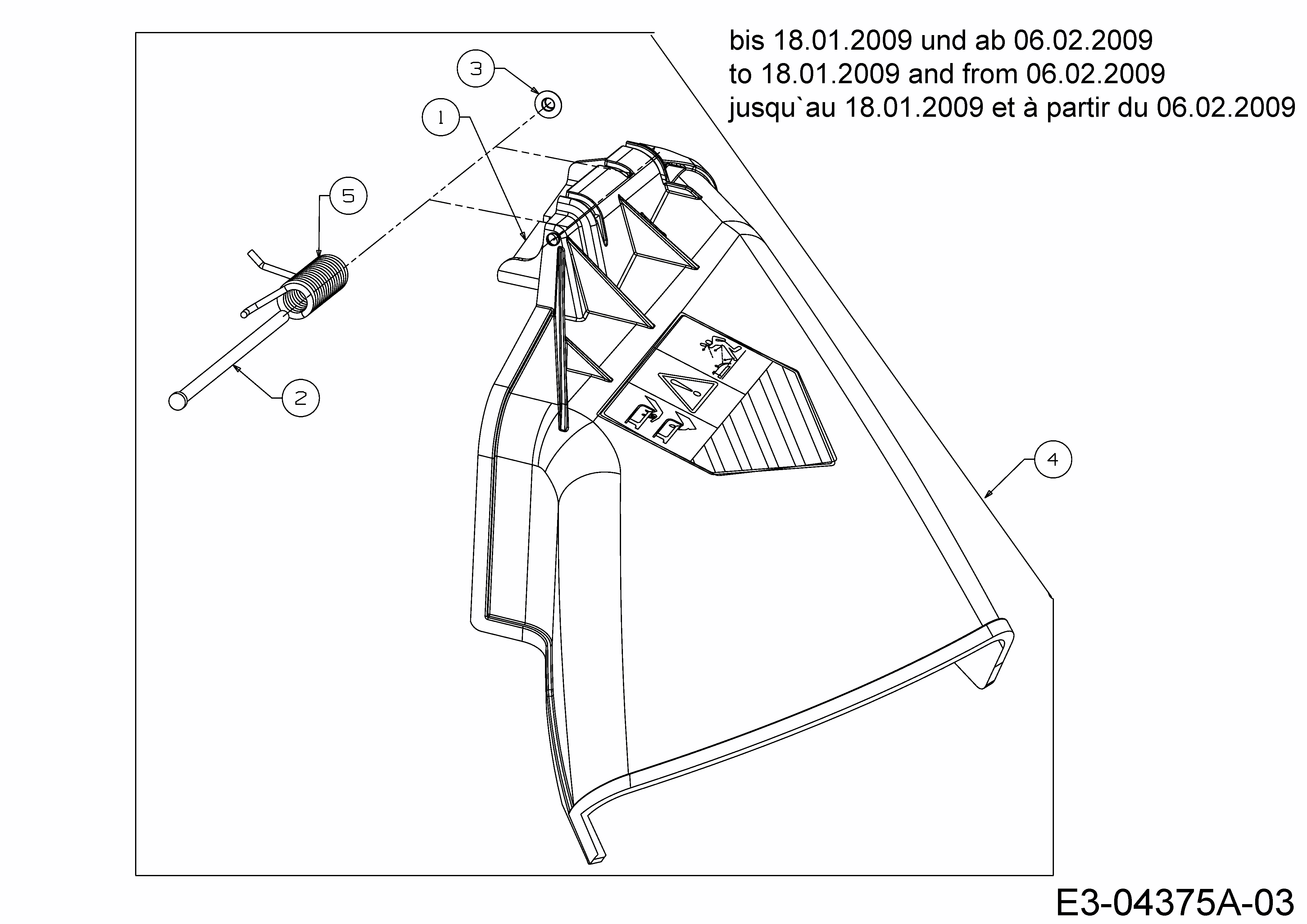 bis 18.01.2009 und ab 06.02.2009
to 18.01.2009 and from 06.02.2009
jusqu`au 18.01.2009 et à partir du 06.02.2009

3

1

5

2

4

E3-04375A-03