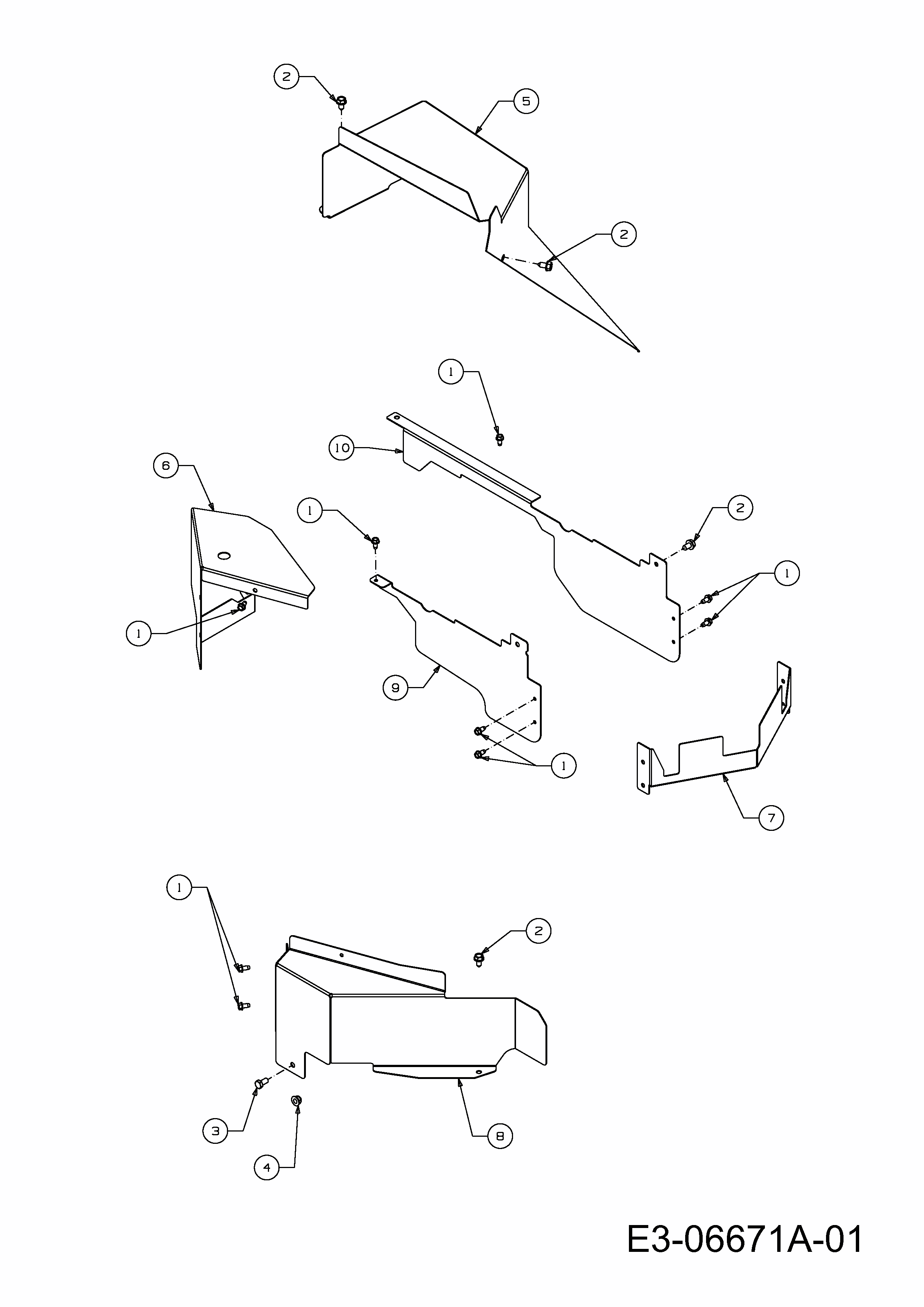 2
5
2
1
10
6
1
2
1
1
9
1
7
1
2
3
4
8
E3-06671A-01