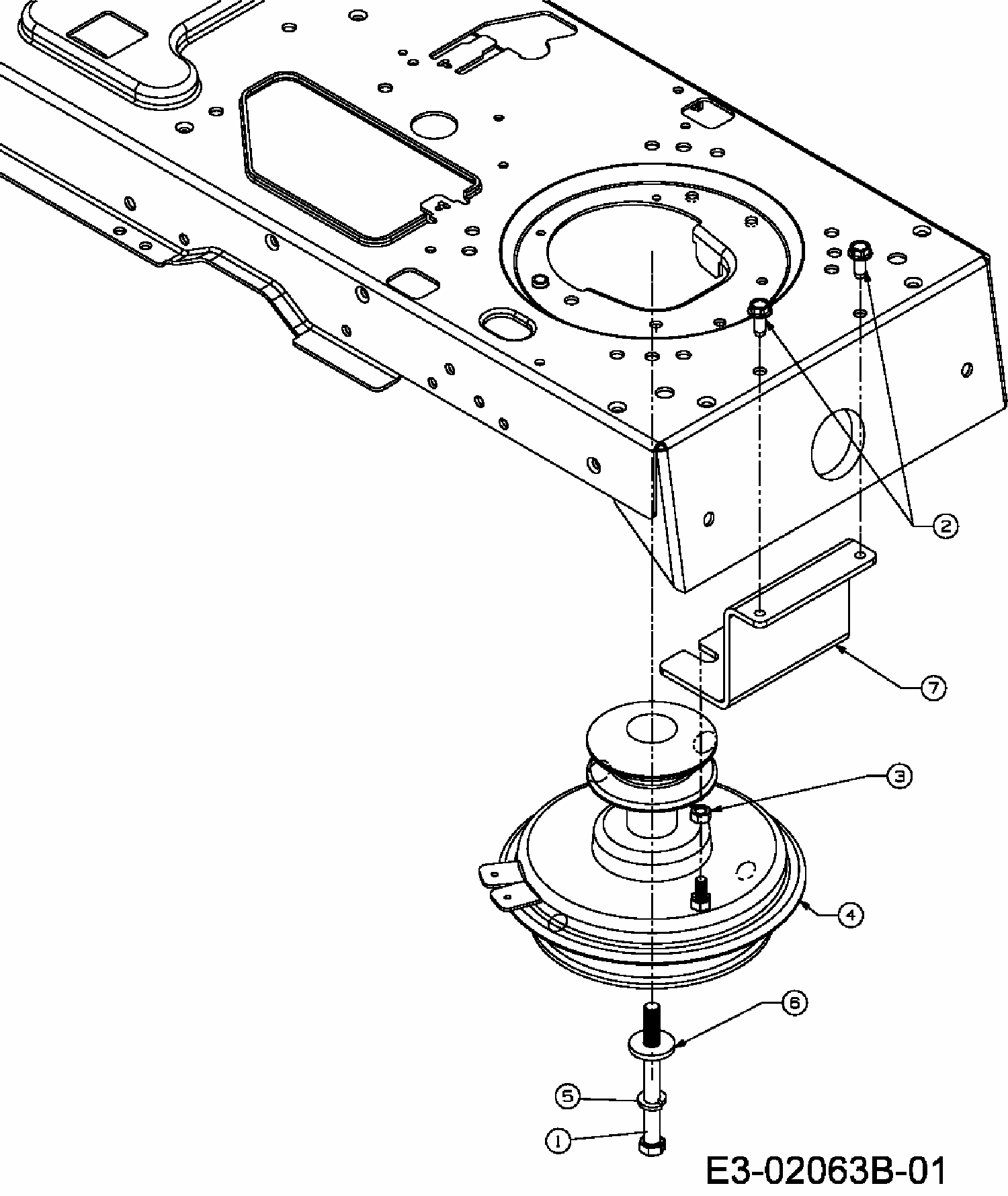 2
7
3
4
6
5
1
E3-02063B-01