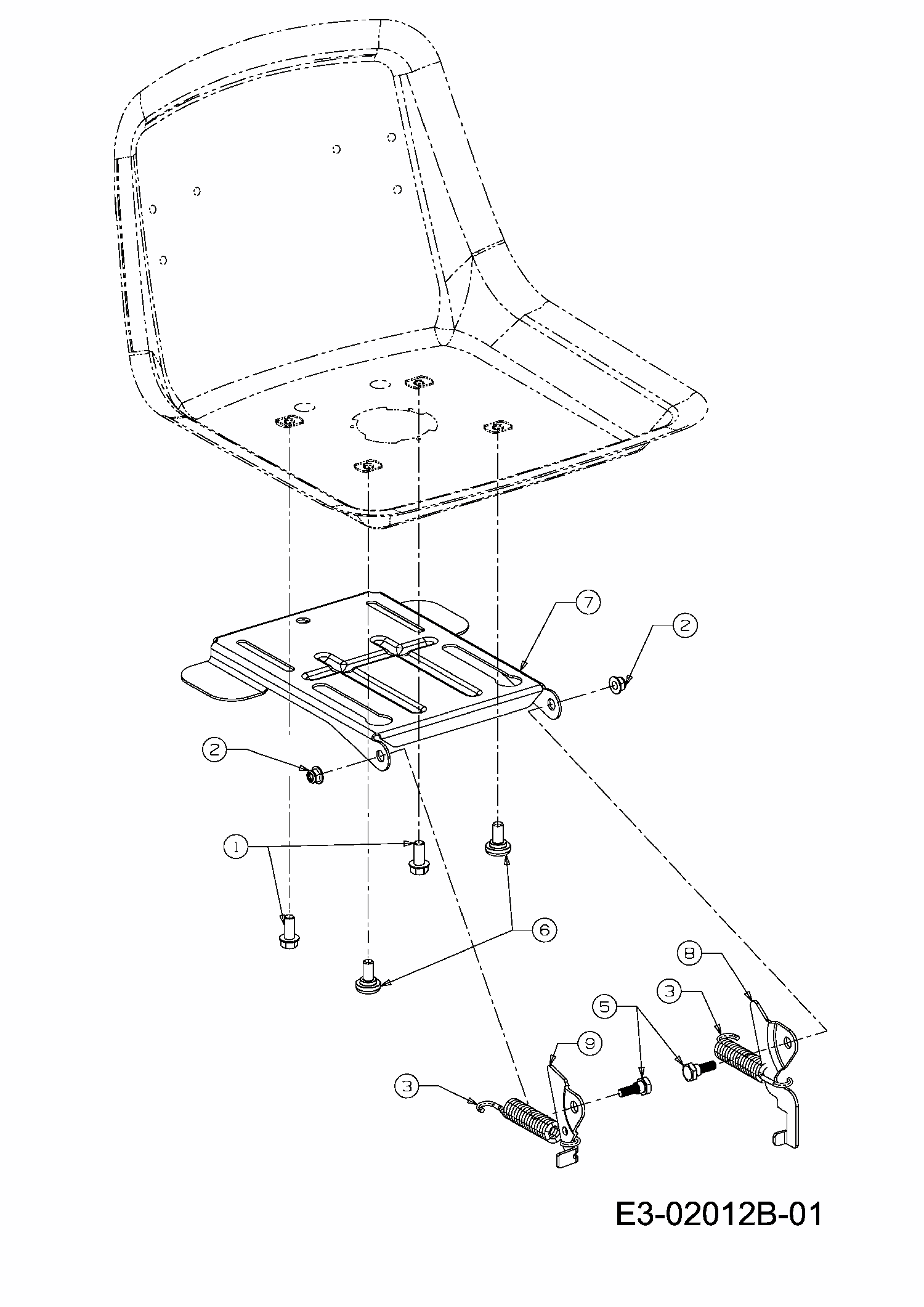 7
2
2
1
6
8
3
5
9
3
E3-02012B-01