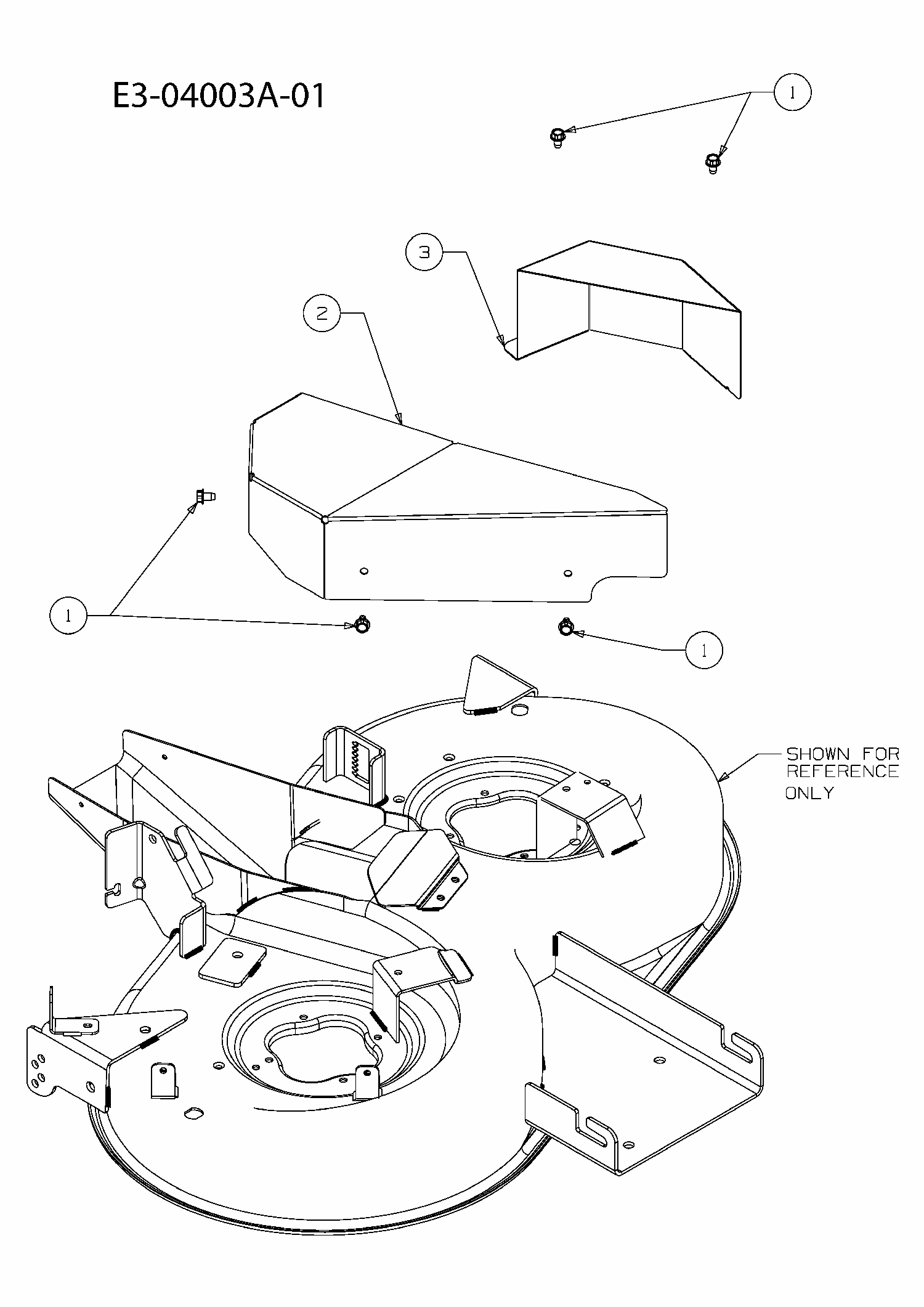 E3-04003A-01

1

3

2

1

1

SHOWN FOR REFERENCE ONLY