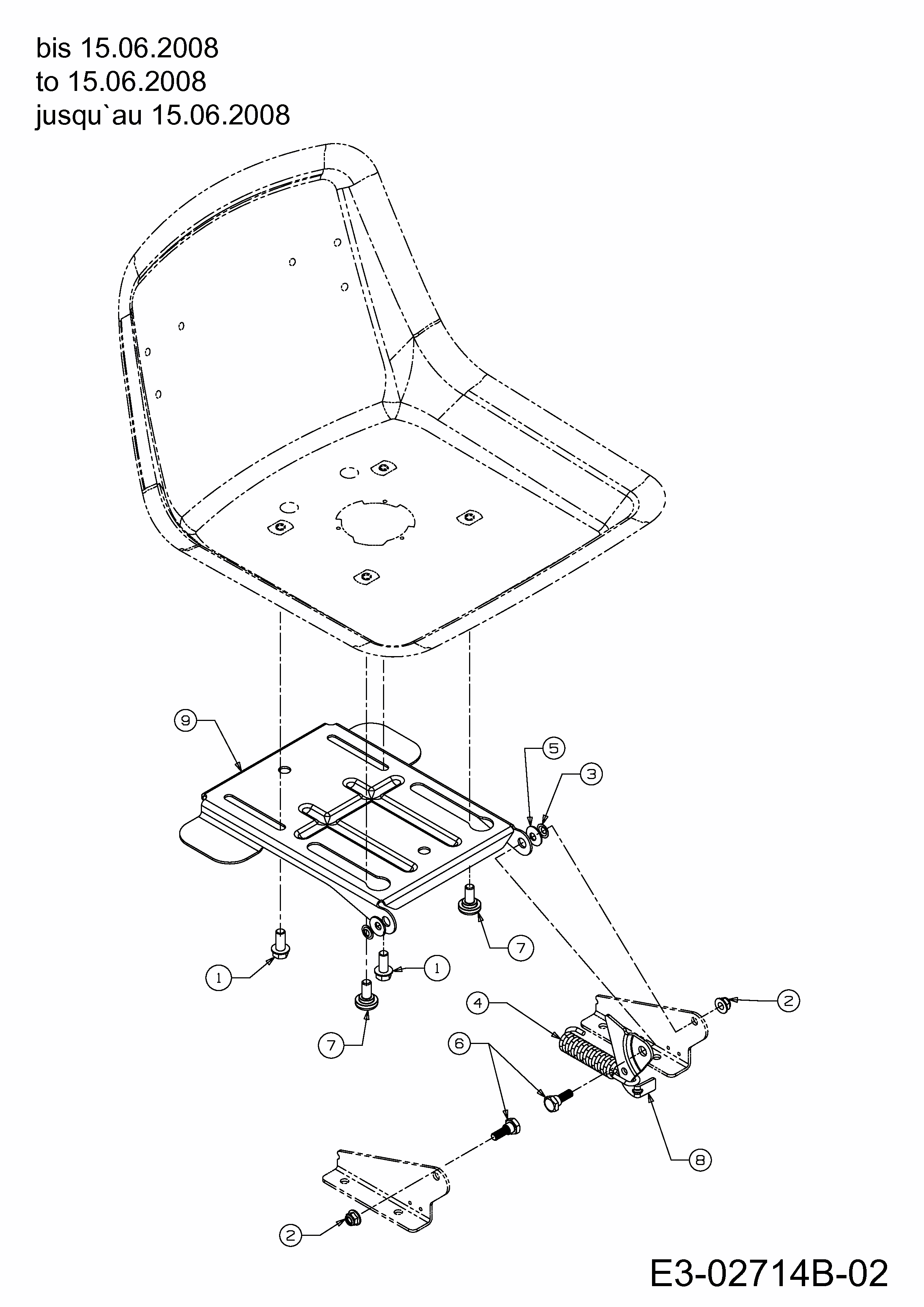 bis 15.06.2008
to 15.06.2008
jusqu`au 15.06.2008

9
5
3
7
1
1
7
4
2
6
8
2

E3-02714B-02