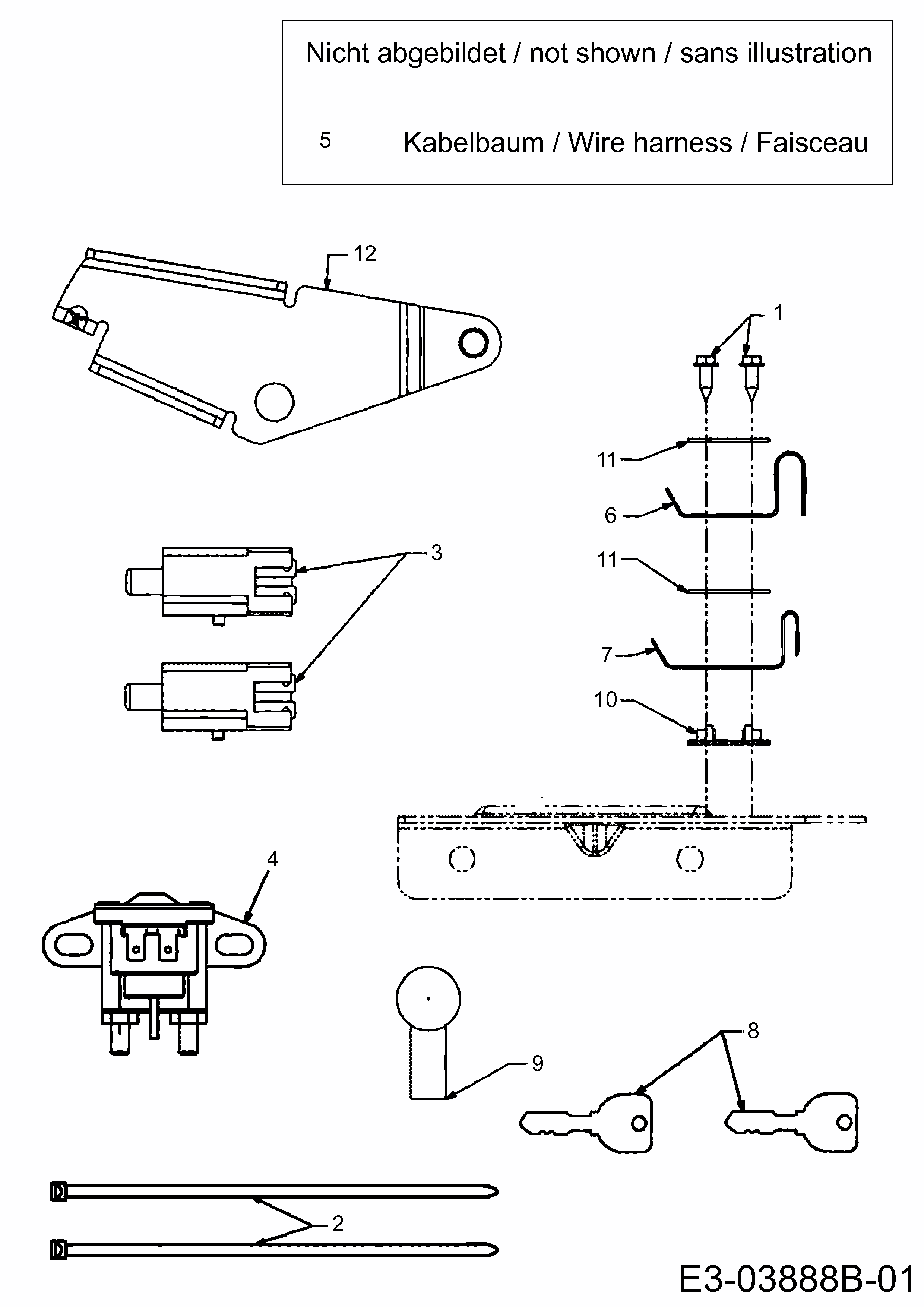 Nicht abgebildet / not shown / sans illustration

5 Kabelbaum / Wire harness / Faisceau

12

1

11

6

3

11

7

10

4

9

8

2

E3-03888B-01