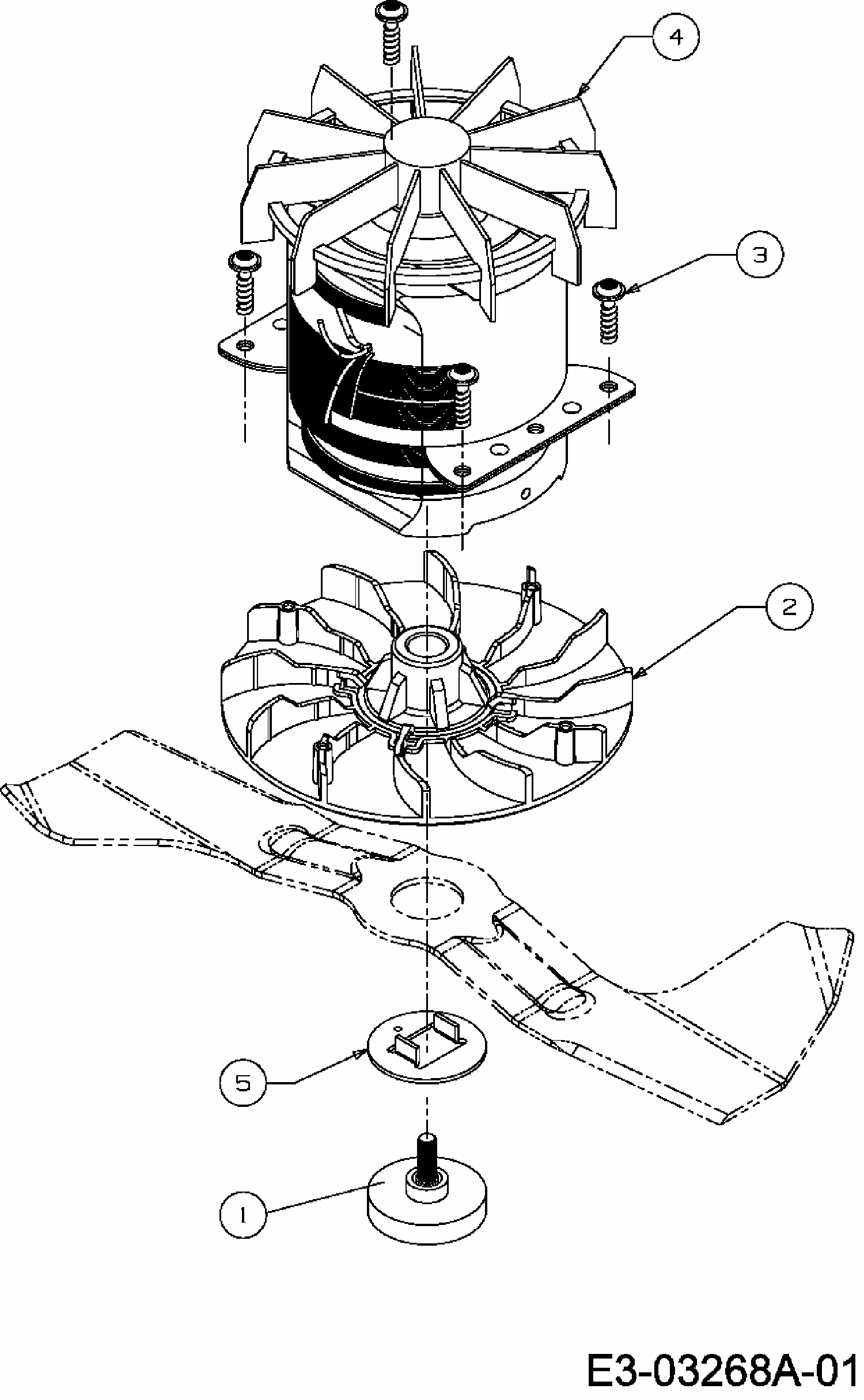 4
3
2
5
1
E3-03268A-01