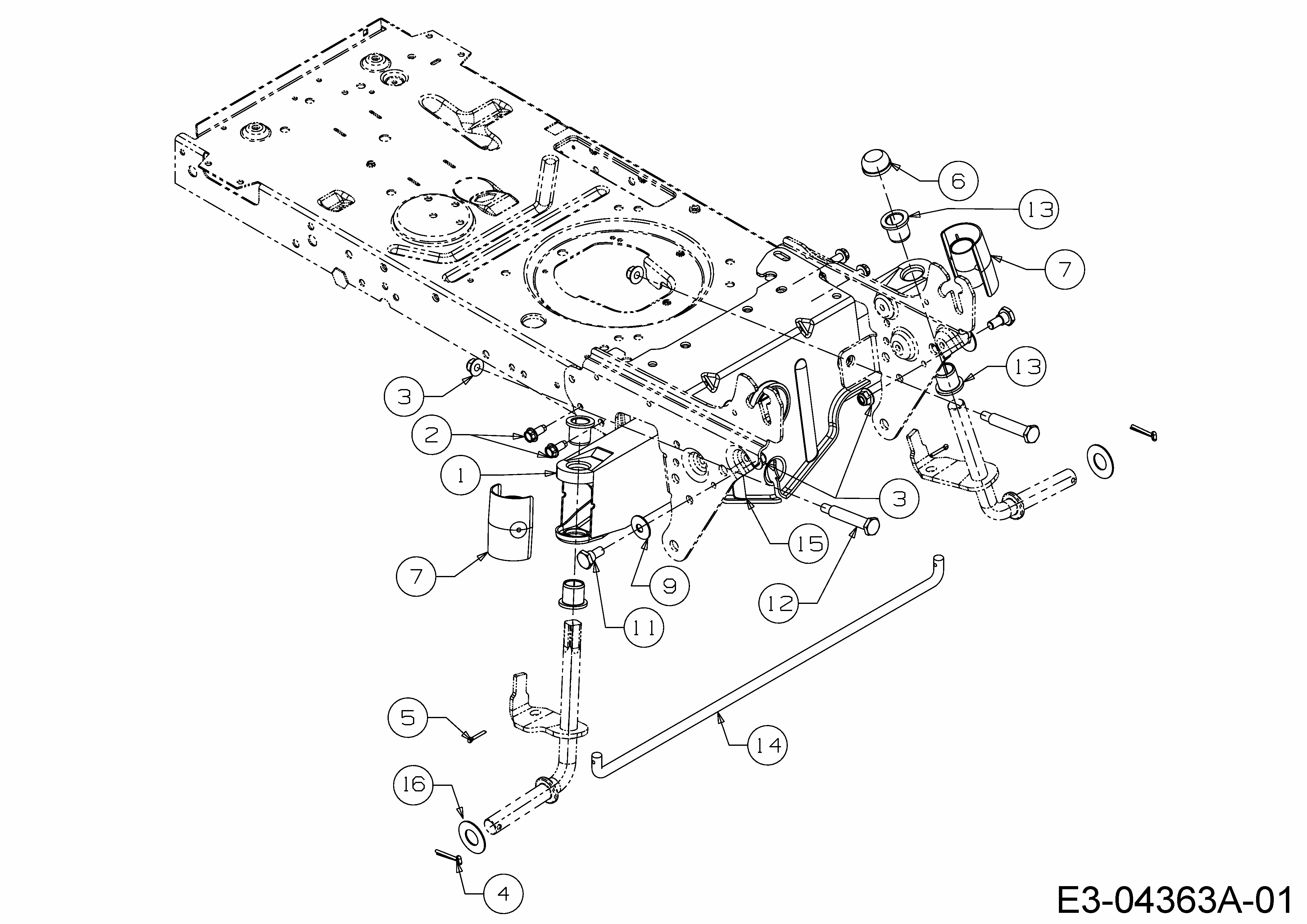 6
13
7
13
3
2
1
3
7
15
9
12
11
5
14
16
4
E3-04363A-01