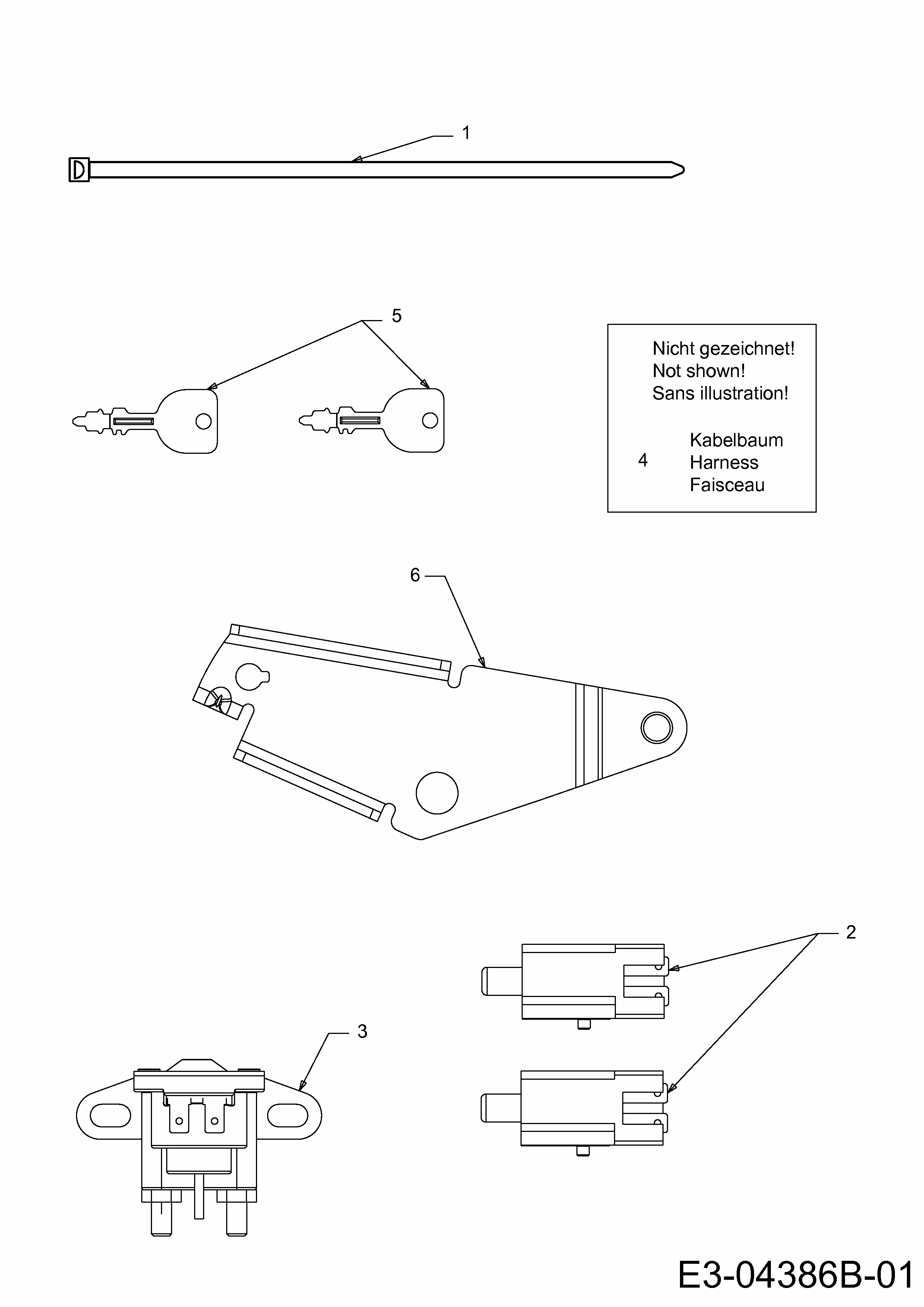 1

5

Nicht gezeichnet!
Not shown!
Sans illustration!

4 Kabelbaum
Harness
Faisceau

6

2

3

E3-04386B-01