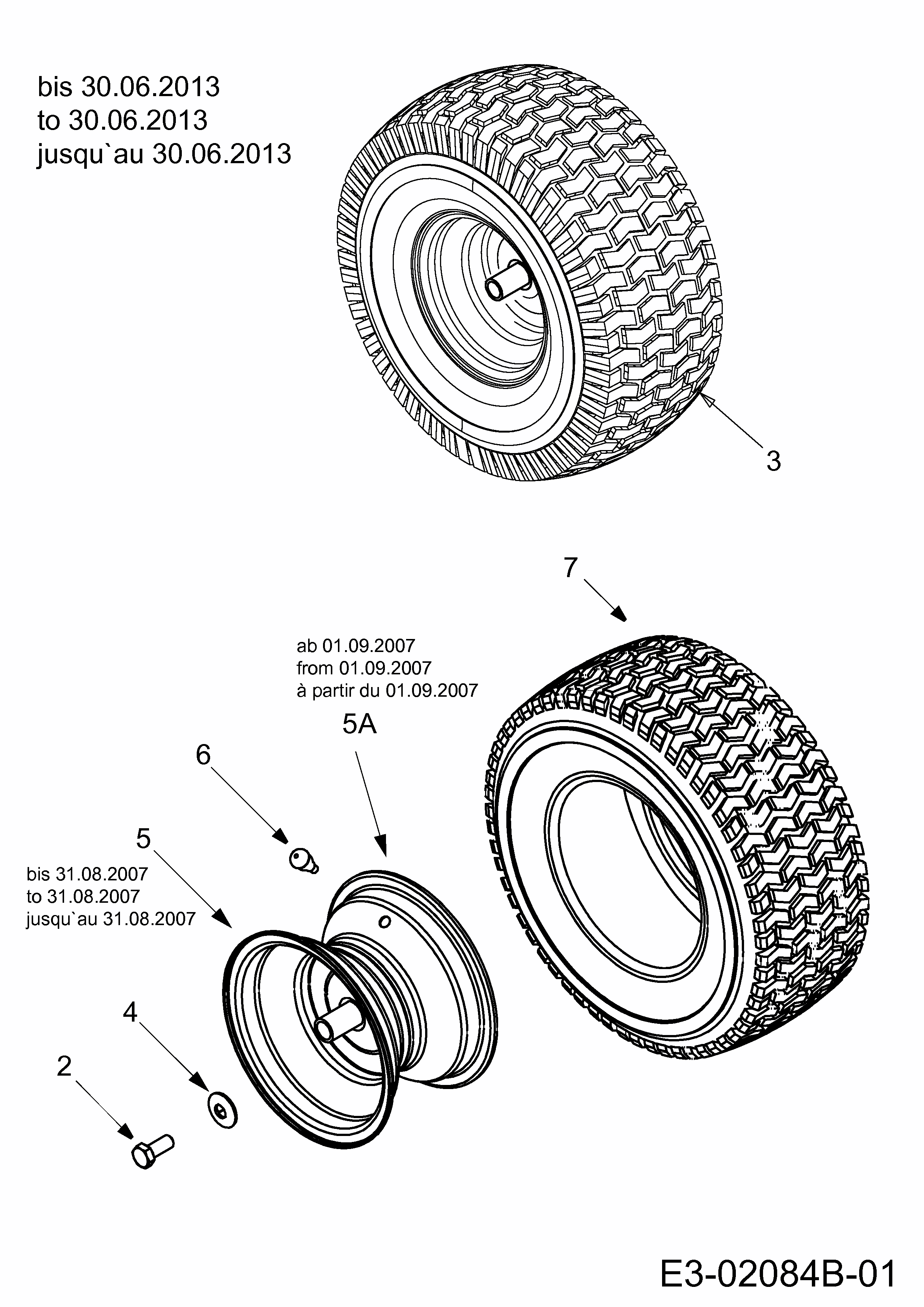 bis 30.06.2013
to 30.06.2013
jusqu`au 30.06.2013

3

7

ab 01.09.2007
from 01.09.2007
à partir du 01.09.2007

5A

6

5

bis 31.08.2007
to 31.08.2007
jusqu`au 31.08.2007

4

2

E3-02084B-01