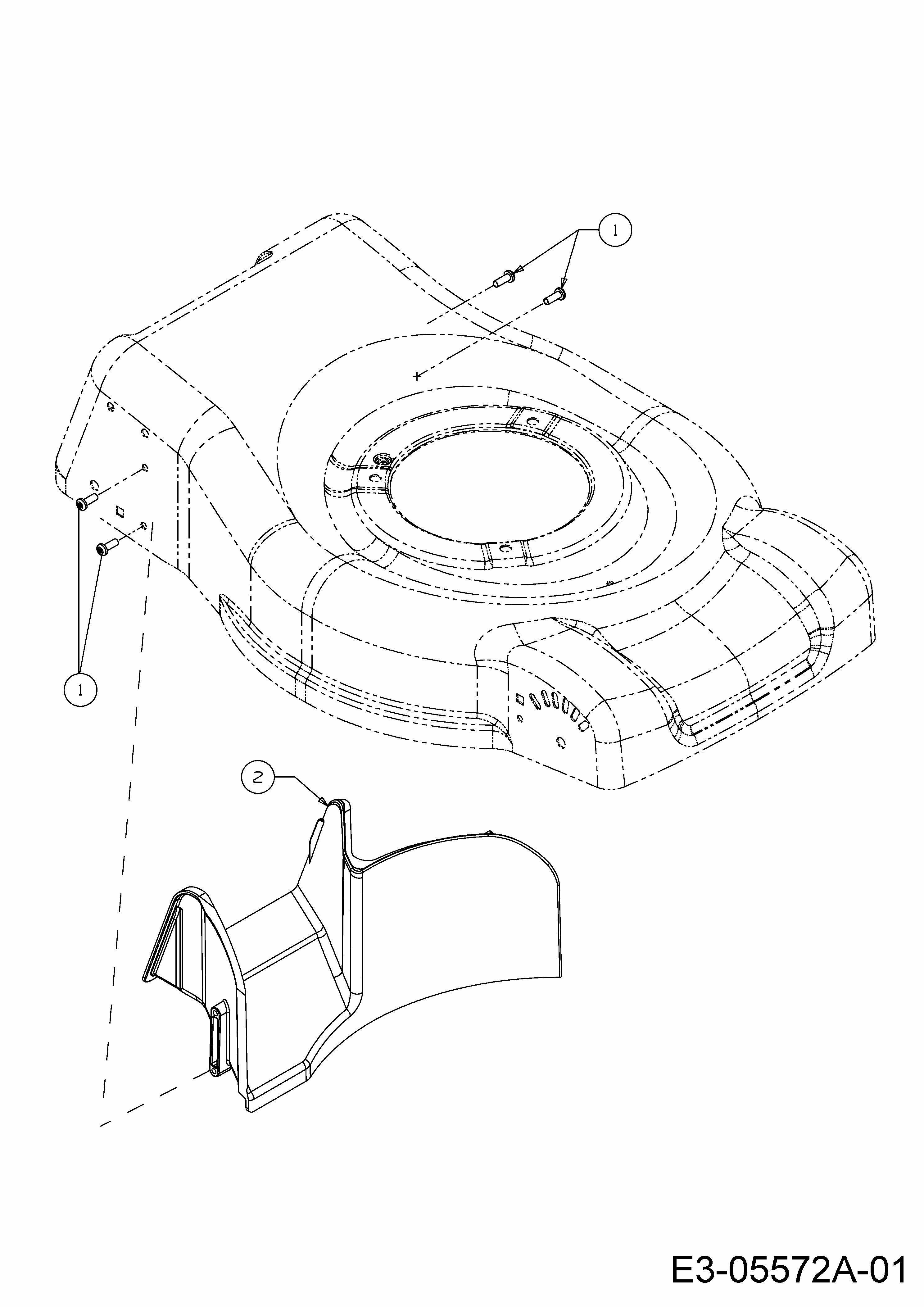 1

1

2

E3-05572A-01