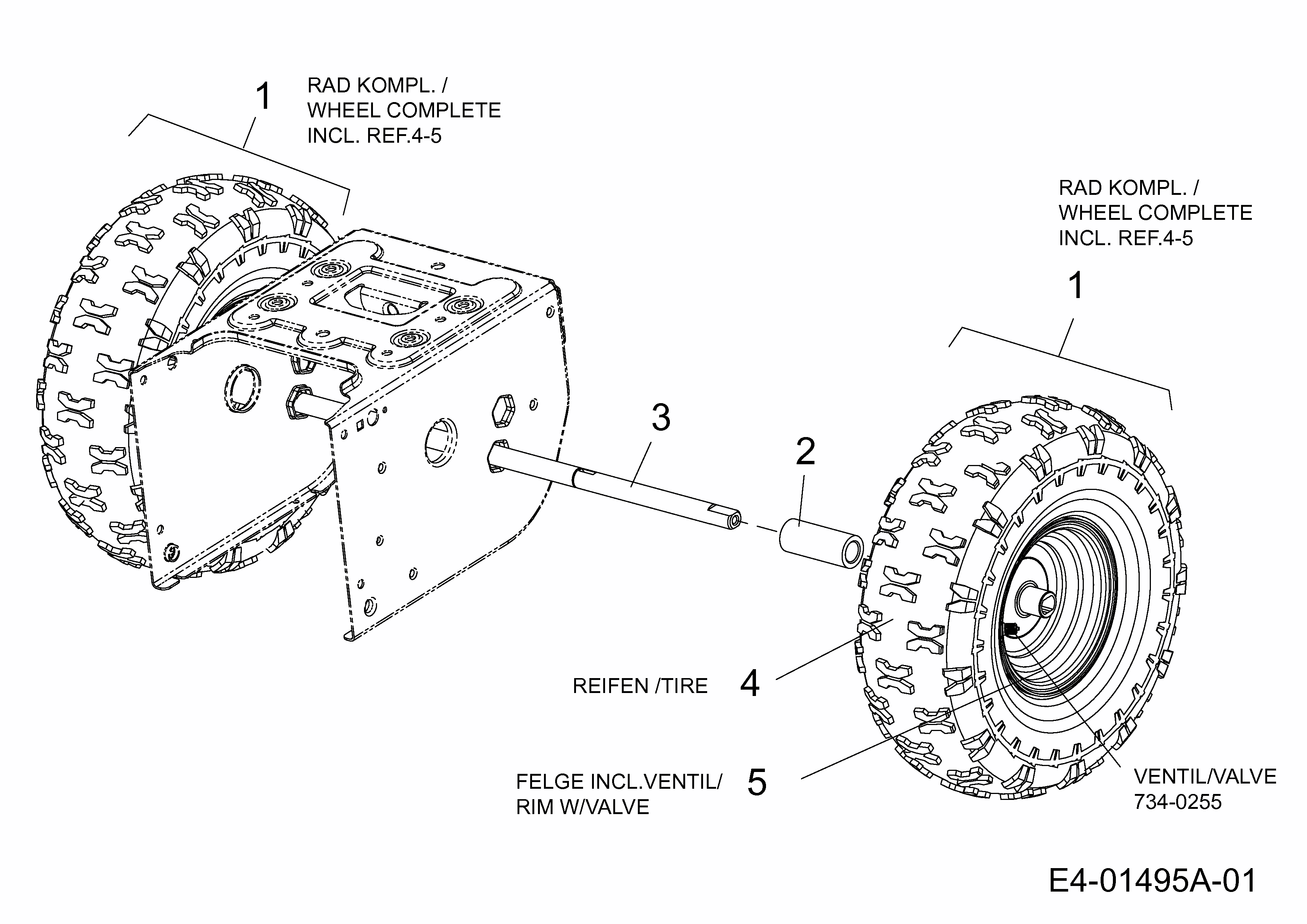 1

RAD KOMPL. /
WHEEL COMPLETE
INCL. REF.4-5

RAD KOMPL. /
WHEEL COMPLETE
INCL. REF.4-5

1

3

2

REIFEN /TIRE

4

FELGE INCL.VENTIL/
RIM W/VALVE

5

VENTIL/VALVE
734-0255

E4-01495A-01