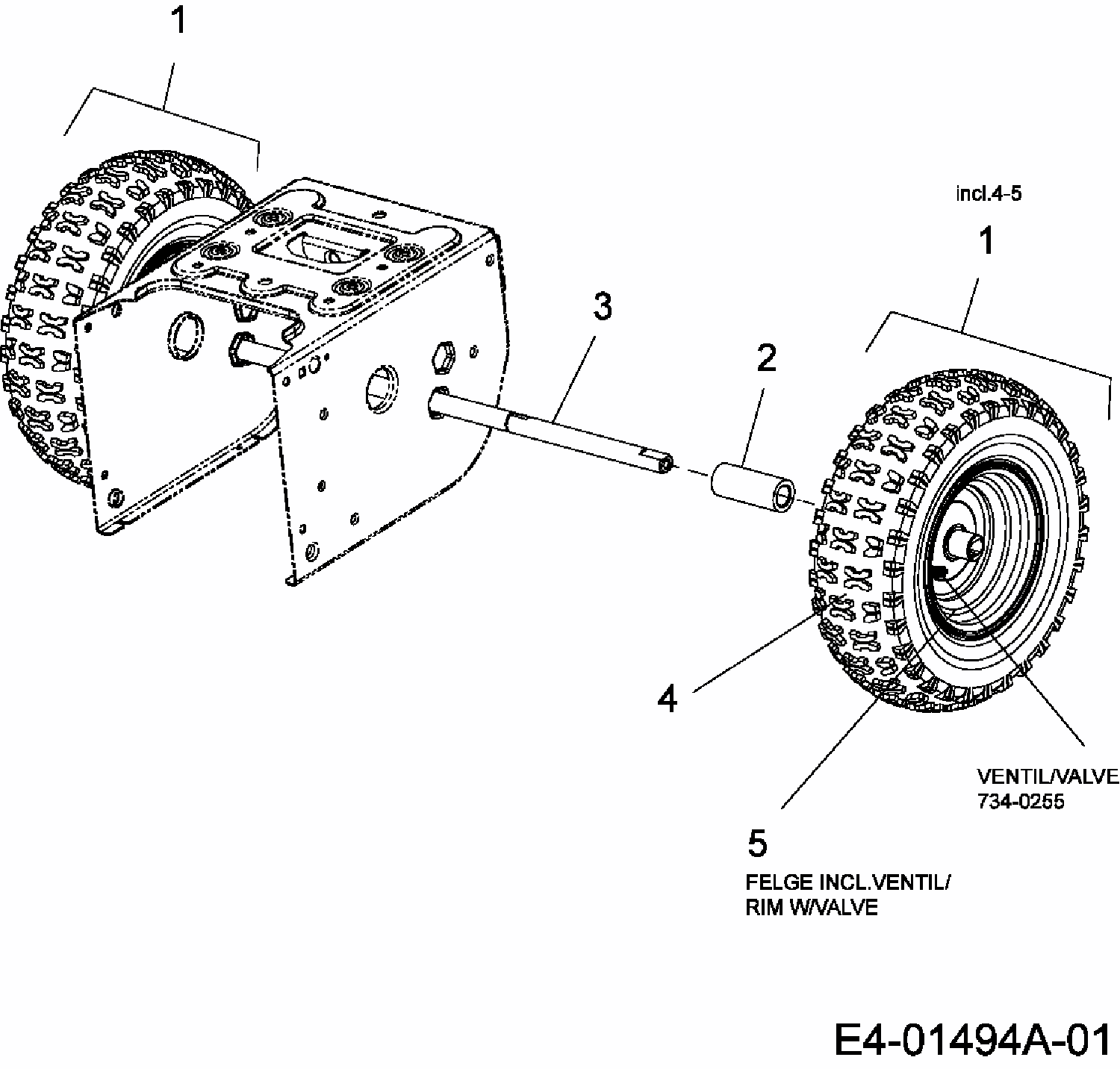 1

incl.4-5

1

3

2

4

VENTIL/VALVE
734-0255

5

FELGE INCL.VENTIL/
RIM W/VALVE

E4-01494A-01