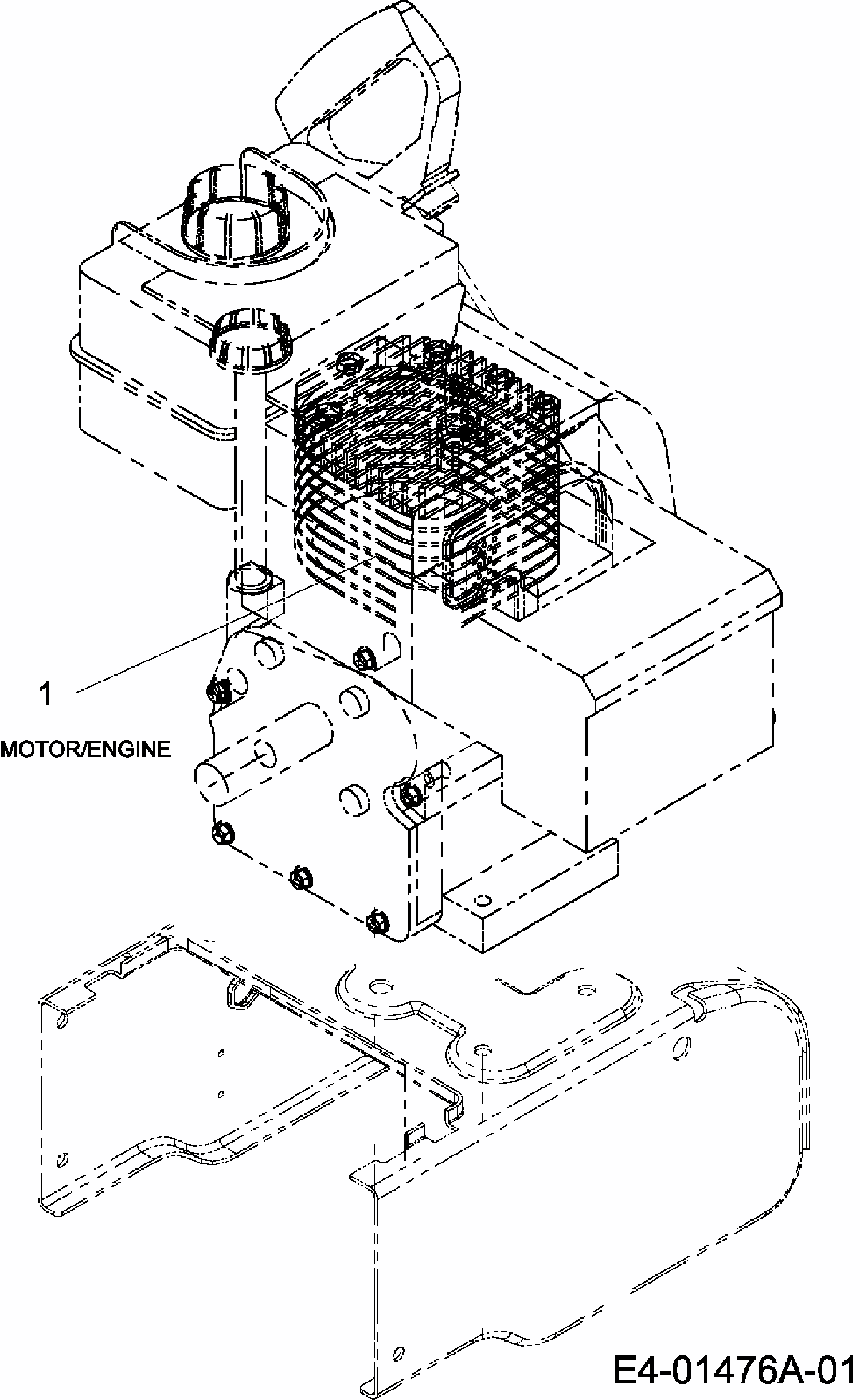 1

MOTOR/ENGINE

E4-01476A-01